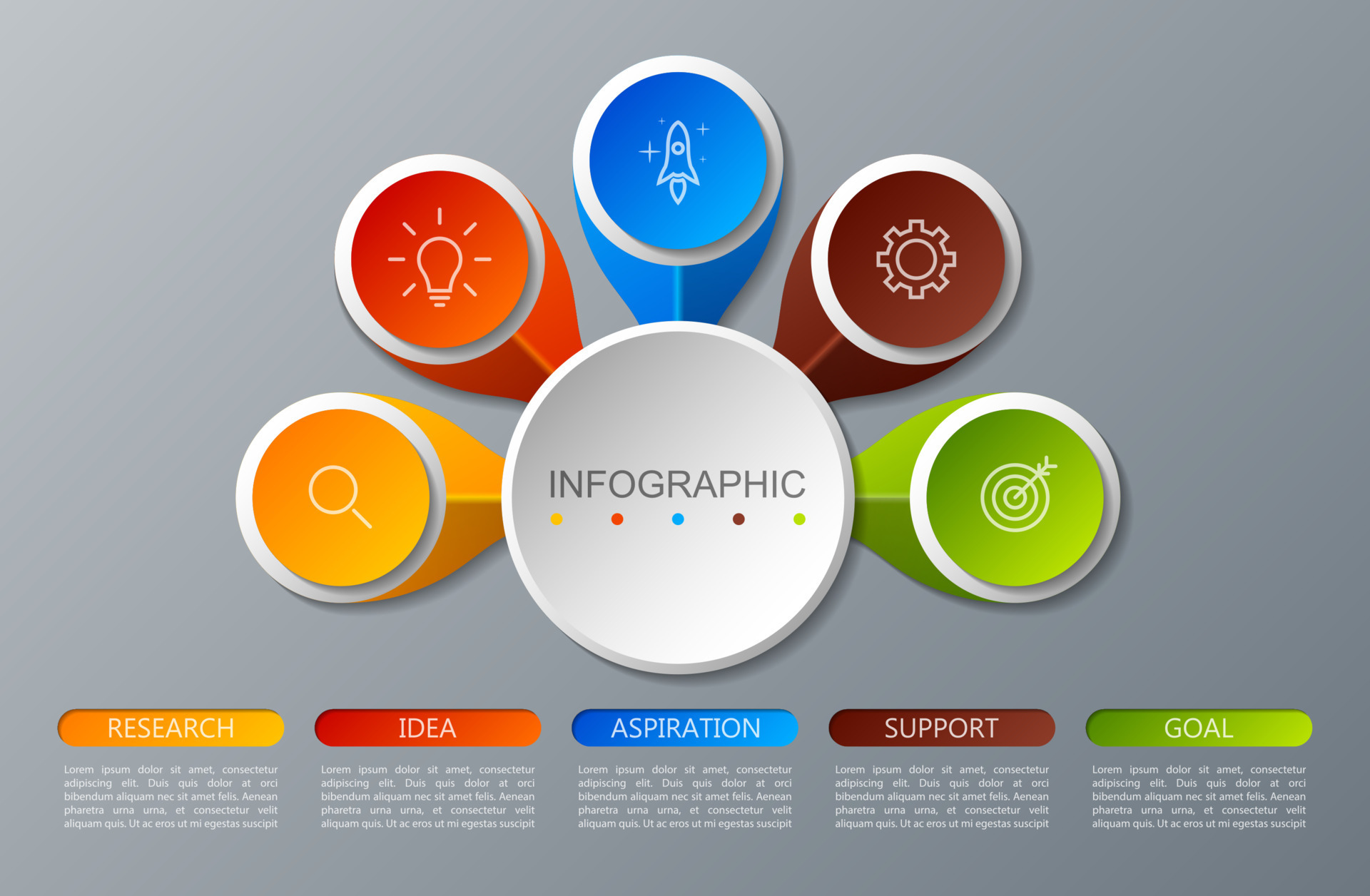 INFOGRAPHIC

RESEARCH

Lorem ipsum dolor sit amet, consectetur adipiscing elit. Duis quis dolor at orci bibendum aliquam nec sit amet felis. Aenean pharetra urna urna, et consectetur velit aliquam quis. Ut ac eros ut mi egestas suscipit

IDEA

Lorem ipsum dolor sit amet, consectetur adipiscing elit. Duis quis dolor at orci bibendum aliquam nec sit amet felis. Aenean pharetra urna urna, et consectetur velit aliquam quis. Ut ac eros ut mi egestas suscipit

ASPIRATION

Lorem ipsum dolor sit amet, consectetur adipiscing elit. Duis quis dolor at orci bibendum aliquam nec sit amet felis. Aenean pharetra urna urna, et consectetur velit aliquam quis. Ut ac eros ut mi egestas suscipit

SUPPORT

Lorem ipsum dolor sit amet, consectetur adipiscing elit. Duis quis dolor at orci bibendum aliquam nec sit amet felis. Aenean pharetra urna urna, et consectetur velit aliquam quis. Ut ac eros ut mi egestas suscipit

GOAL

Lorem ipsum dolor sit amet, consectetur adipiscing elit. Duis quis dolor at orci bibendum aliquam nec sit amet felis. Aenean pharetra urna urna, et consectetur velit aliquam quis. Ut ac eros ut mi egestas suscipit