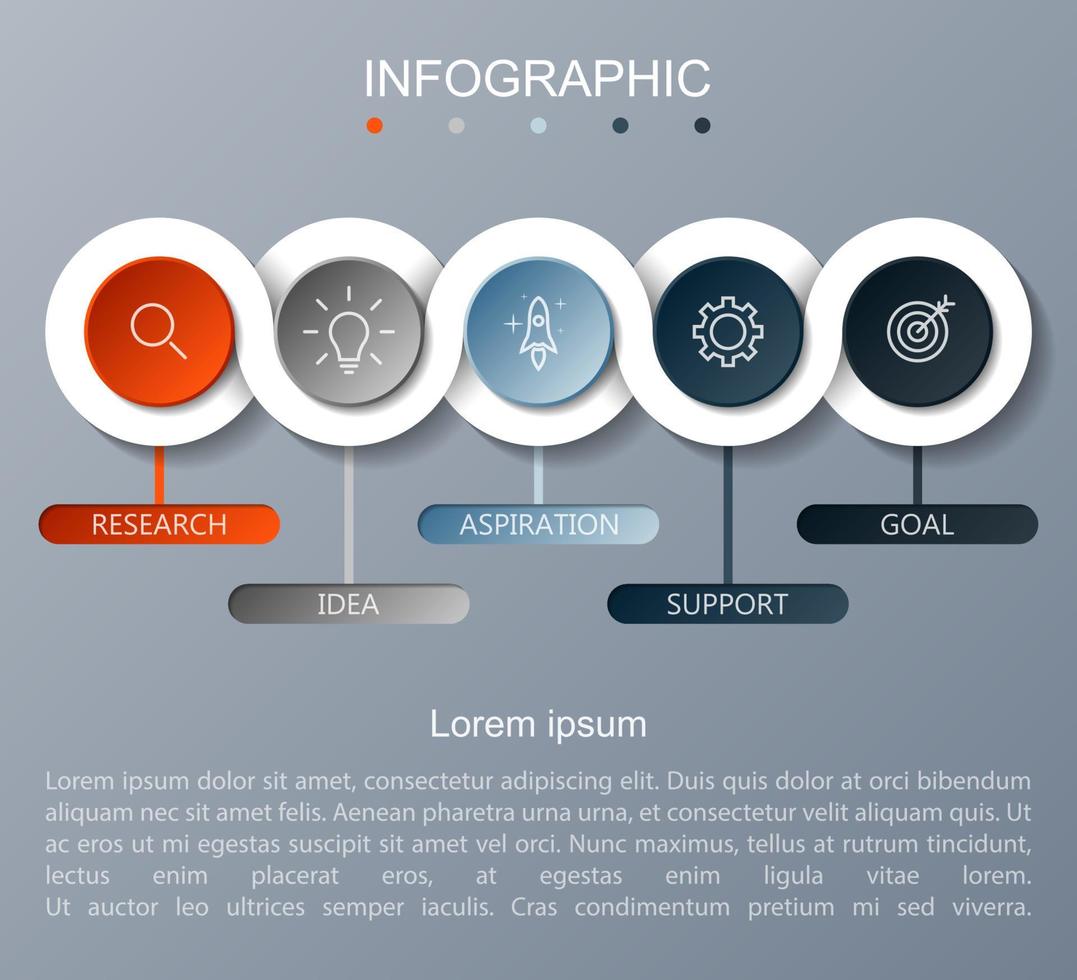 INFOGRAPHIC

RESEARCH

IDEA

ASPIRATION

SUPPORT

GOAL

Lorem ipsum

Lorem ipsum dolor sit amet, consectetur adipiscing elit. Duis quis dolor at orci bibendum aliquam nec sit amet felis. Aenean pharetra urna urna, et consectetur velit aliquam quis. Ut ac eros ut mi egestas suscipit sit amet vel orci. Nunc maximus, tellus at rutrum tincidunt, lectus enim placerat eros, at egestas enim ligula vitae lorem. Ut auctor leo ultrices semper iaculis. Cras condimentum pretium mi sed viverra.