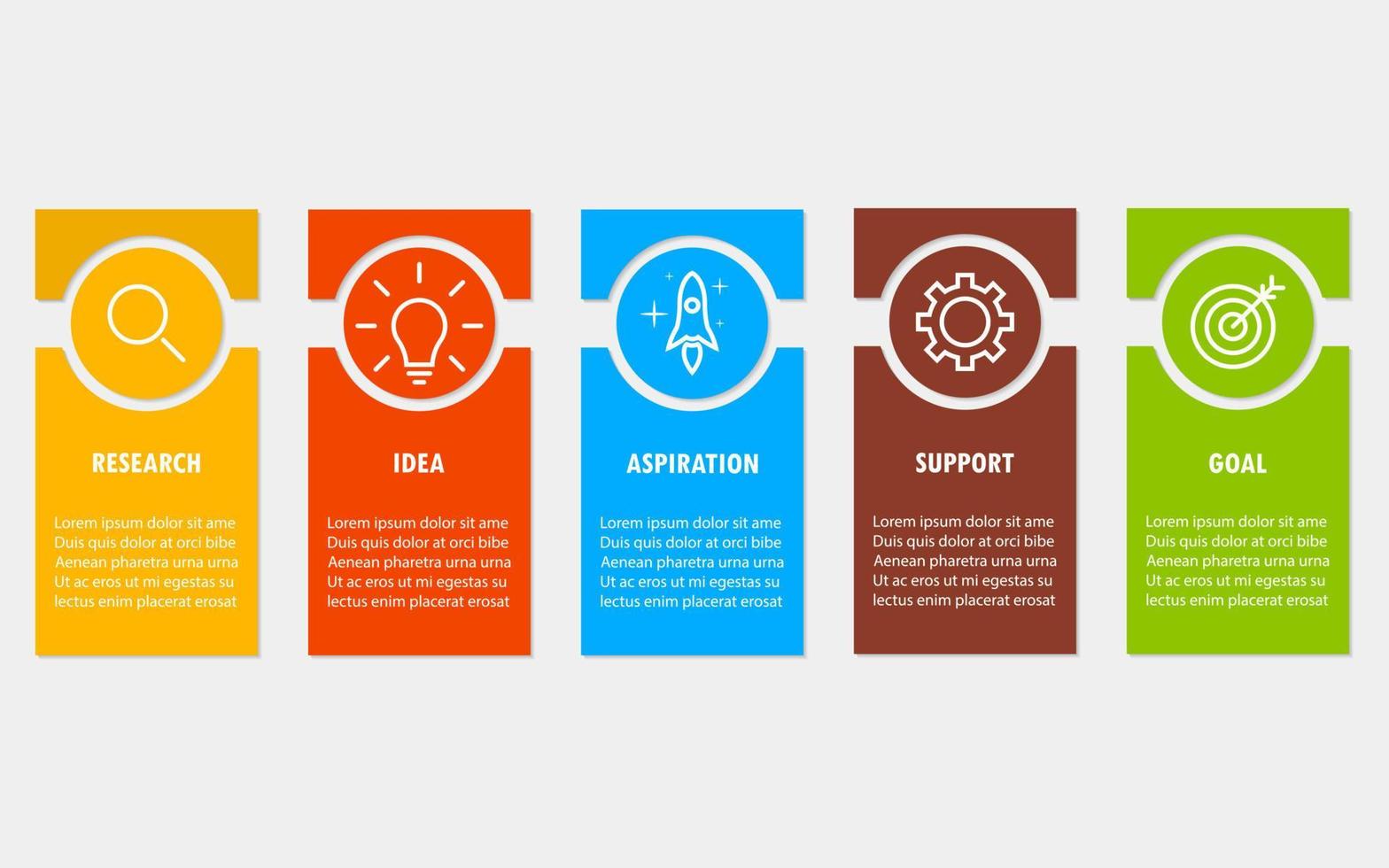 RESEARCH

Lorem ipsum dolor sit ame Duis quis dolor at orci bibe Aenean pharetra urna urna Ut ac eros ut mi egestas su lectus enim placerat erosat

IDEA

Lorem ipsum dolor sit ame Duis quis dolor at orci bibe Aenean pharetra urna urna Ut ac eros ut mi egestas su lectus enim placerat erosat

ASPIRATION

Lorem ipsum dolor sit ame Duis quis dolor at orci bibe Aenean pharetra urna urna Ut ac eros ut mi egestas su lectus enim placerat erosat

SUPPORT

Lorem ipsum dolor sit ame Duis quis dolor at orci bibe Aenean pharetra urna urna Ut ac eros ut mi egestas su lectus enim placerat erosat

GOAL

Lorem ipsum dolor sit ame Duis quis dolor at orci bibe Aenean pharetra urna urna Ut ac eros ut mi egestas su lectus enim placerat erosat