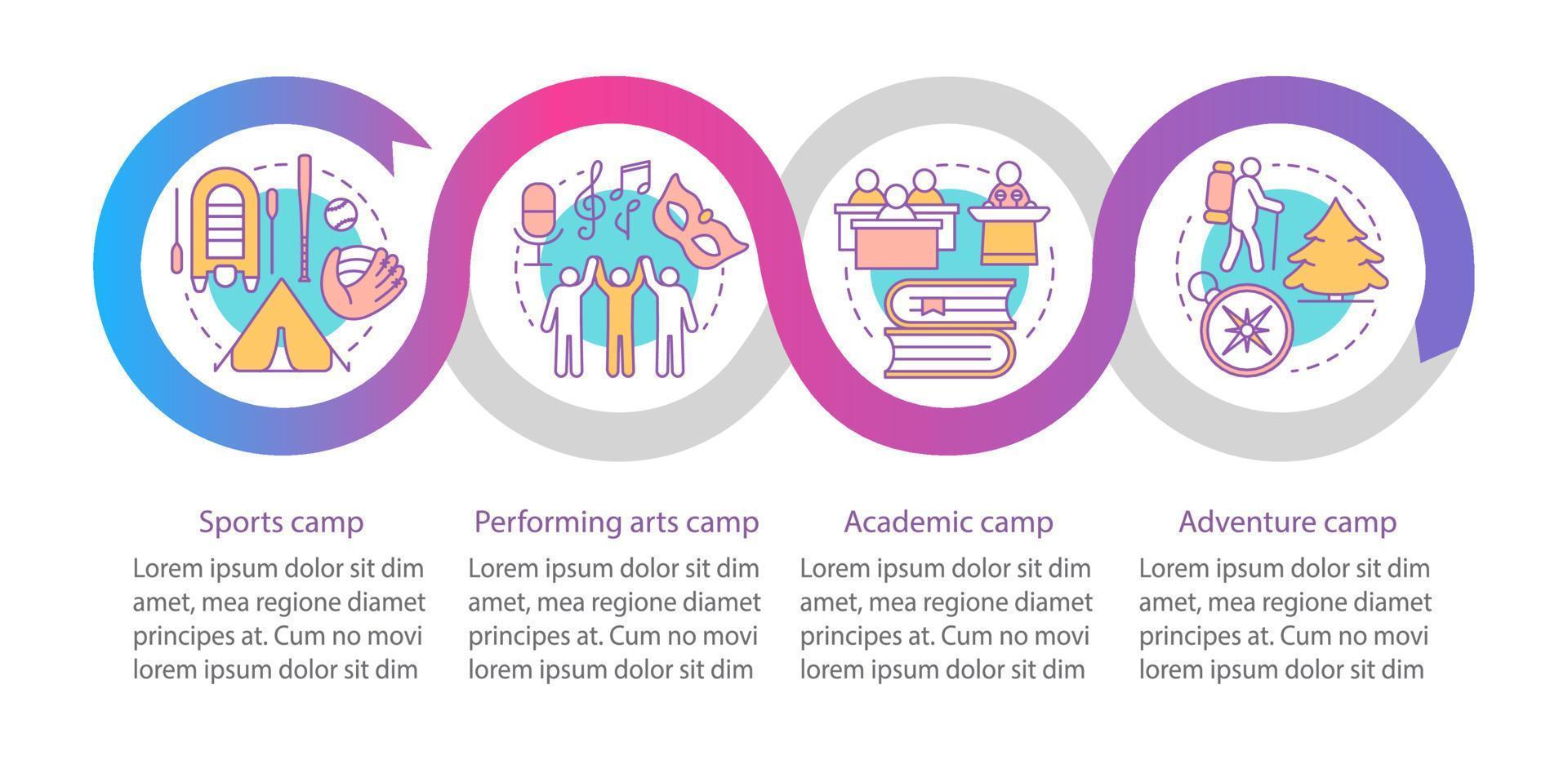 Sports camp

Lorem ipsum dolor sit dim amet, mea regione diamet principes at. Cum no movi lorem ipsum dolor sit dim

Performing arts camp

Lorem ipsum dolor sit dim amet, mea regione diamet principes at. Cum no movi lorem ipsum dolor sit dim

Academic camp

Lorem ipsum dolor sit dim amet, mea regione diamet principes at. Cum no movi lorem ipsum dolor sit dim

Adventure camp

Lorem ipsum dolor sit dim amet, mea regione diamet principes at. Cum no movi lorem ipsum dolor sit dim