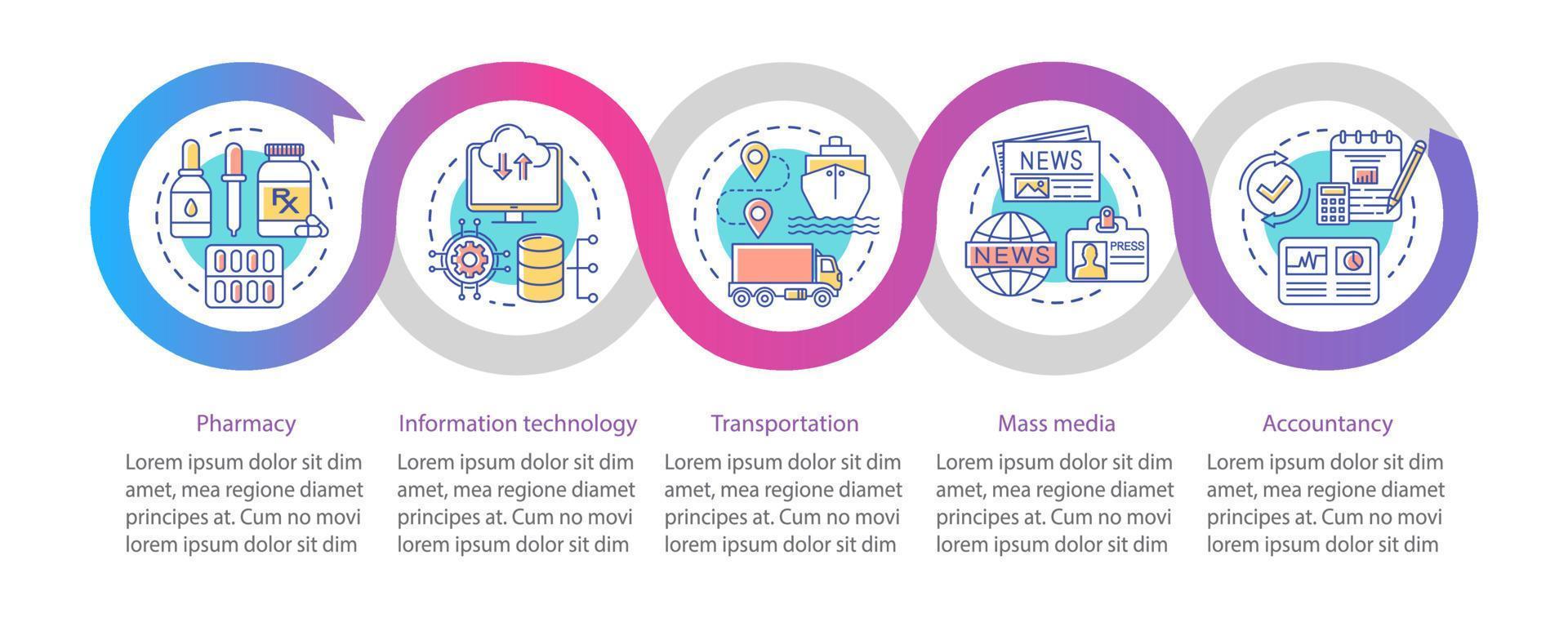 Rx

NEWS

NEWS

PRESS

Pharmacy

Lorem ipsum dolor sit dim amet, mea regione diamet principes at. Cum no movi lorem ipsum dolor sit dim

Information technology

Lorem ipsum dolor sit dim amet, mea regione diamet principes at. Cum no movi lorem ipsum dolor sit dim

Transportation

Lorem ipsum dolor sit dim amet, mea regione diamet principes at. Cum no movi lorem ipsum dolor sit dim

Mass media

Lorem ipsum dolor sit dim amet, mea regione diamet principes at. Cum no movi lorem ipsum dolor sit dim

Accountancy

Lorem ipsum dolor sit dim amet, mea regione diamet principes at. Cum no movi lorem ipsum dolor sit dim