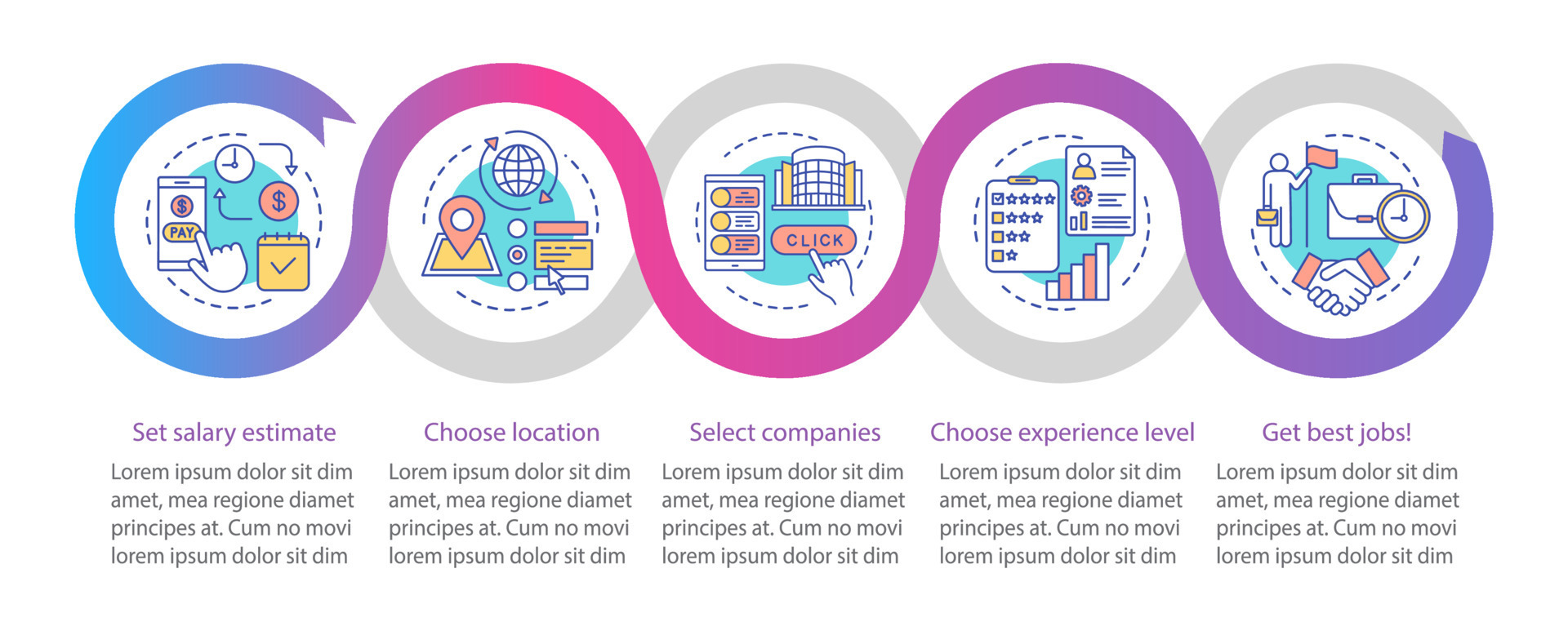 PAY

CLICK

Set salary estimate
Lorem ipsum dolor sit dim amet, mea regione diamet principes at. Cum no movi lorem ipsum dolor sit dim

Choose location
Lorem ipsum dolor sit dim amet, mea regione diamet principes at. Cum no movi lorem ipsum dolor sit dim

Select companies
Lorem ipsum dolor sit dim amet, mea regione diamet principes at. Cum no movi lorem ipsum dolor sit dim

Choose experience level
Lorem ipsum dolor sit dim amet, mea regione diamet principes at. Cum no movi lorem ipsum dolor sit dim

Get best jobs!
Lorem ipsum dolor sit dim amet, mea regione diamet principes at. Cum no movi lorem ipsum dolor sit dim