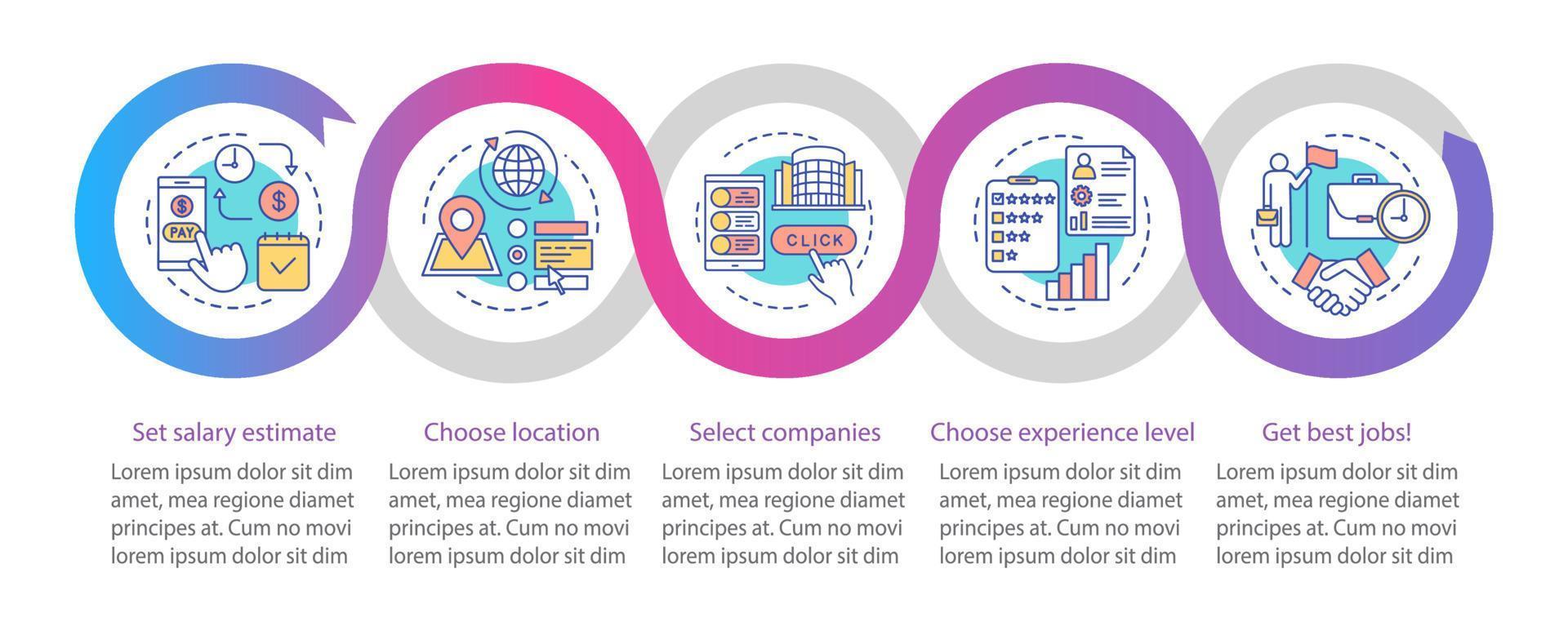 PAY

CLICK

Set salary estimate
Lorem ipsum dolor sit dim amet, mea regione diamet principes at. Cum no movi lorem ipsum dolor sit dim

Choose location
Lorem ipsum dolor sit dim amet, mea regione diamet principes at. Cum no movi lorem ipsum dolor sit dim

Select companies
Lorem ipsum dolor sit dim amet, mea regione diamet principes at. Cum no movi lorem ipsum dolor sit dim

Choose experience level
Lorem ipsum dolor sit dim amet, mea regione diamet principes at. Cum no movi lorem ipsum dolor sit dim

Get best jobs!
Lorem ipsum dolor sit dim amet, mea regione diamet principes at. Cum no movi lorem ipsum dolor sit dim