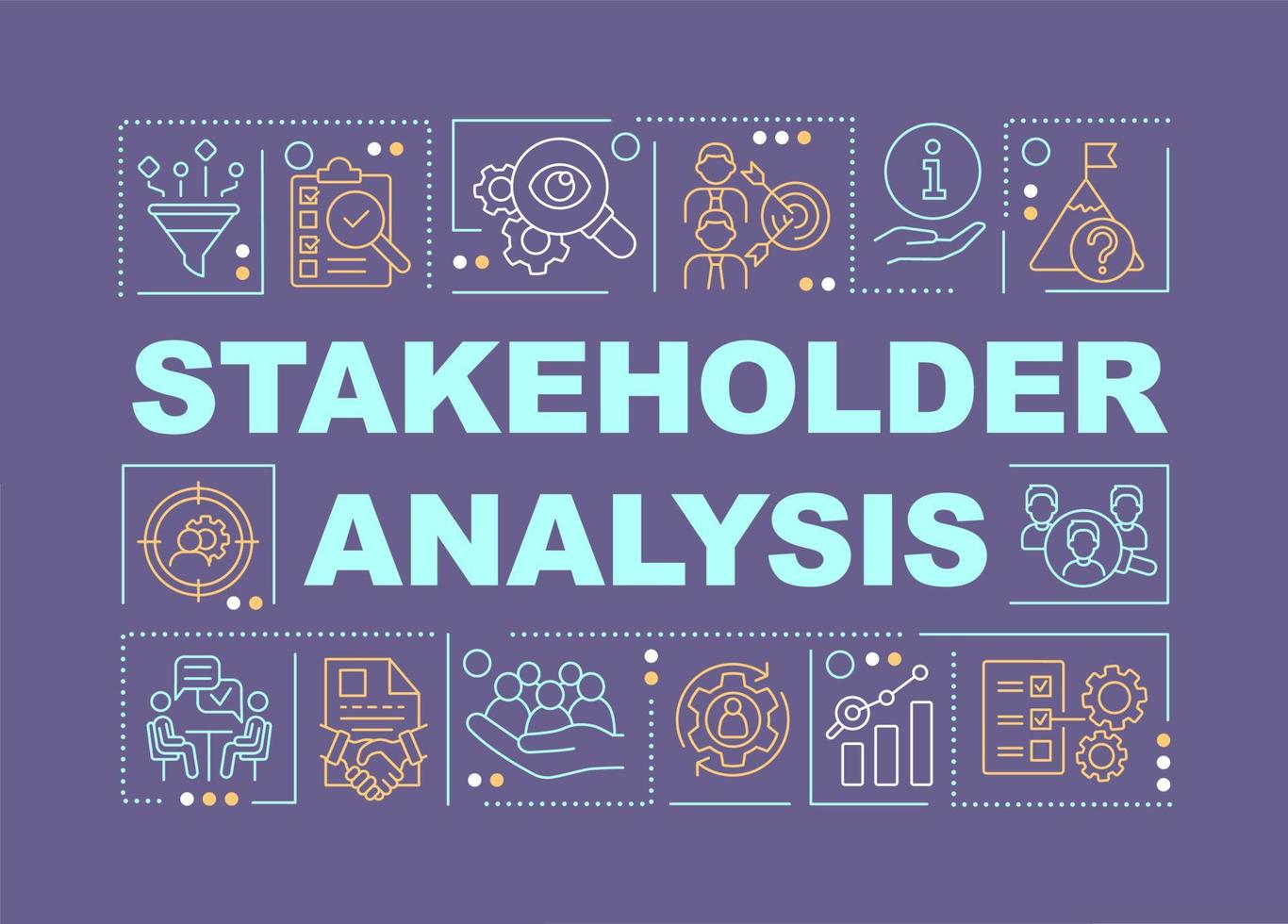 STAKEHOLDER ANALYSIS