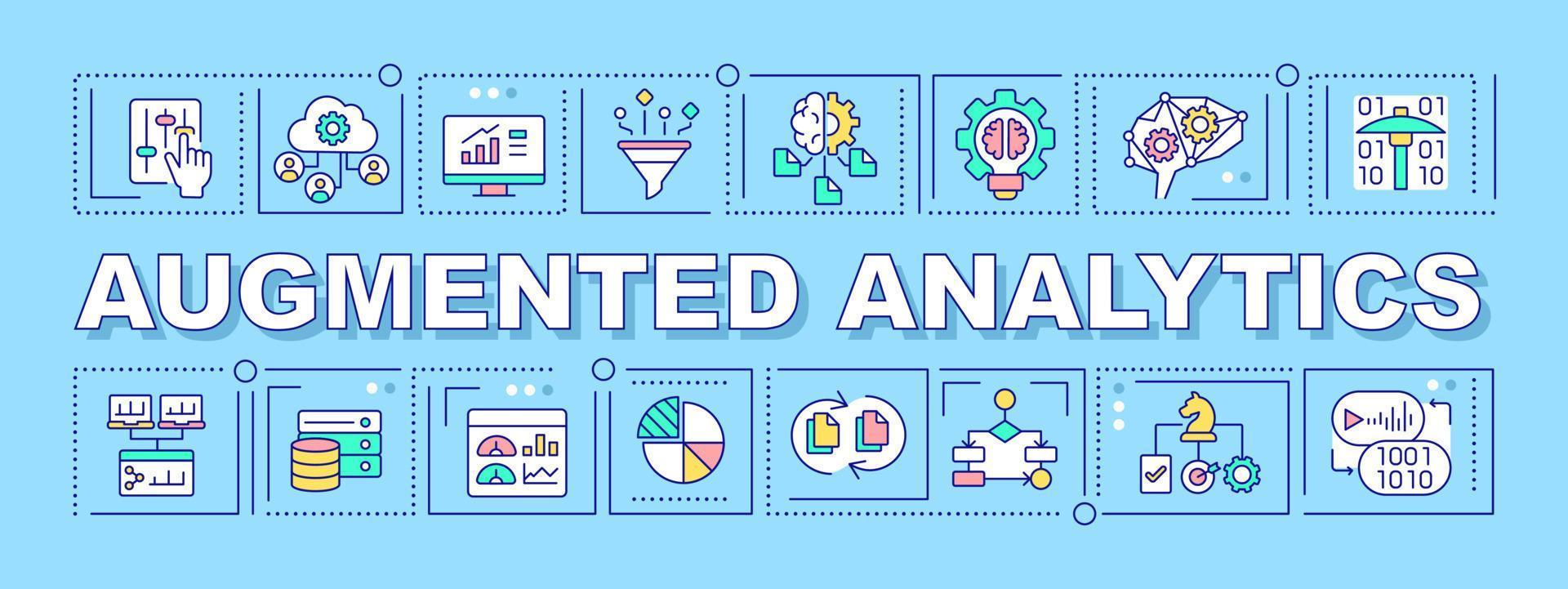 01 01
01 01
10 10

AUGMENTED ANALYTICS

1001
1010