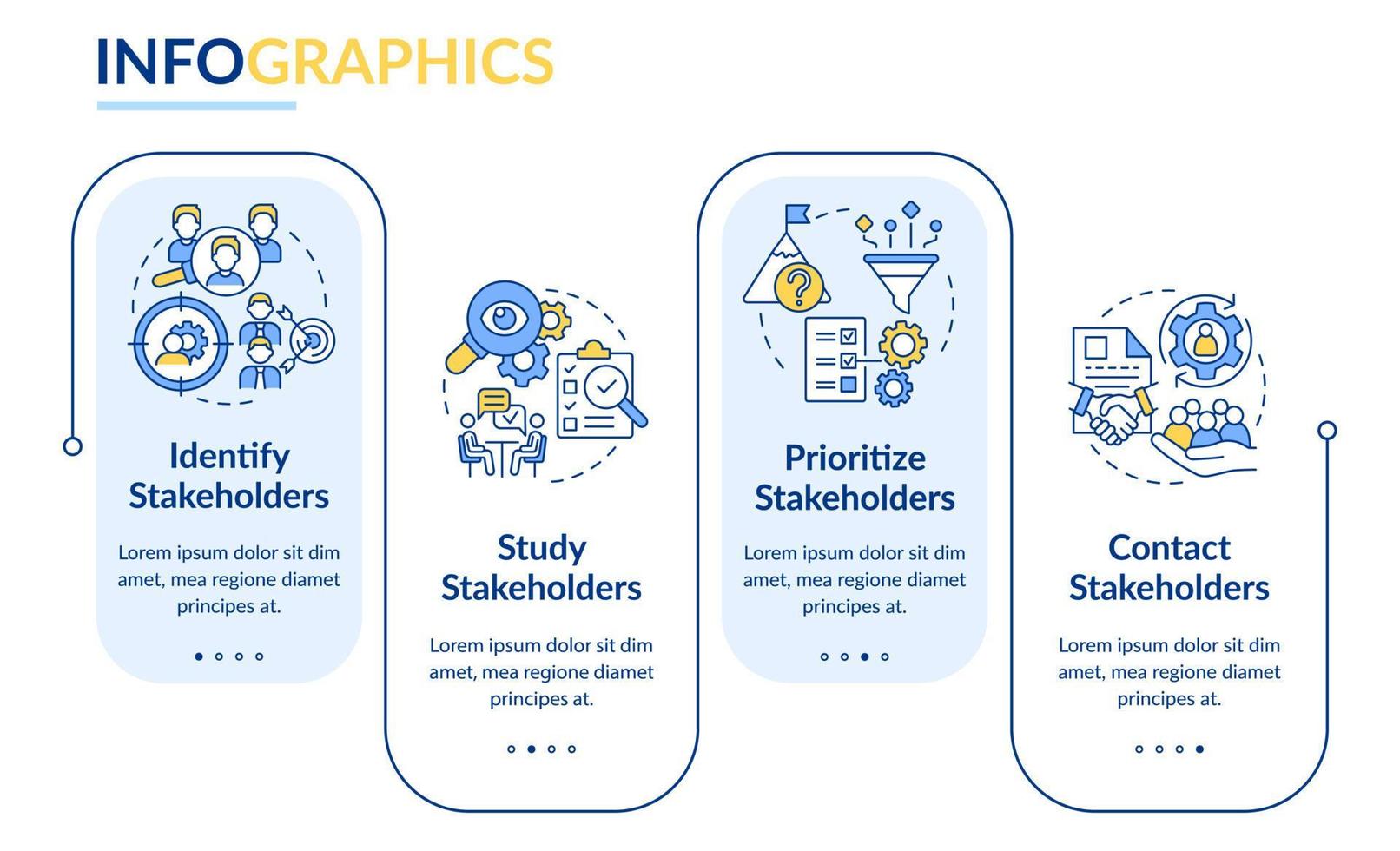 INFOGRAPHICS

Identify Stakeholders

Lorem ipsum dolor sit dim amet, mea regione diamet principes at.

Study Stakeholders

Lorem ipsum dolor sit dim amet, mea regione diamet principes at.

Prioritize Stakeholders

Lorem ipsum dolor sit dim amet, mea regione diamet principes at.

Contact Stakeholders

Lorem ipsum dolor sit dim amet, mea regione diamet principes at.