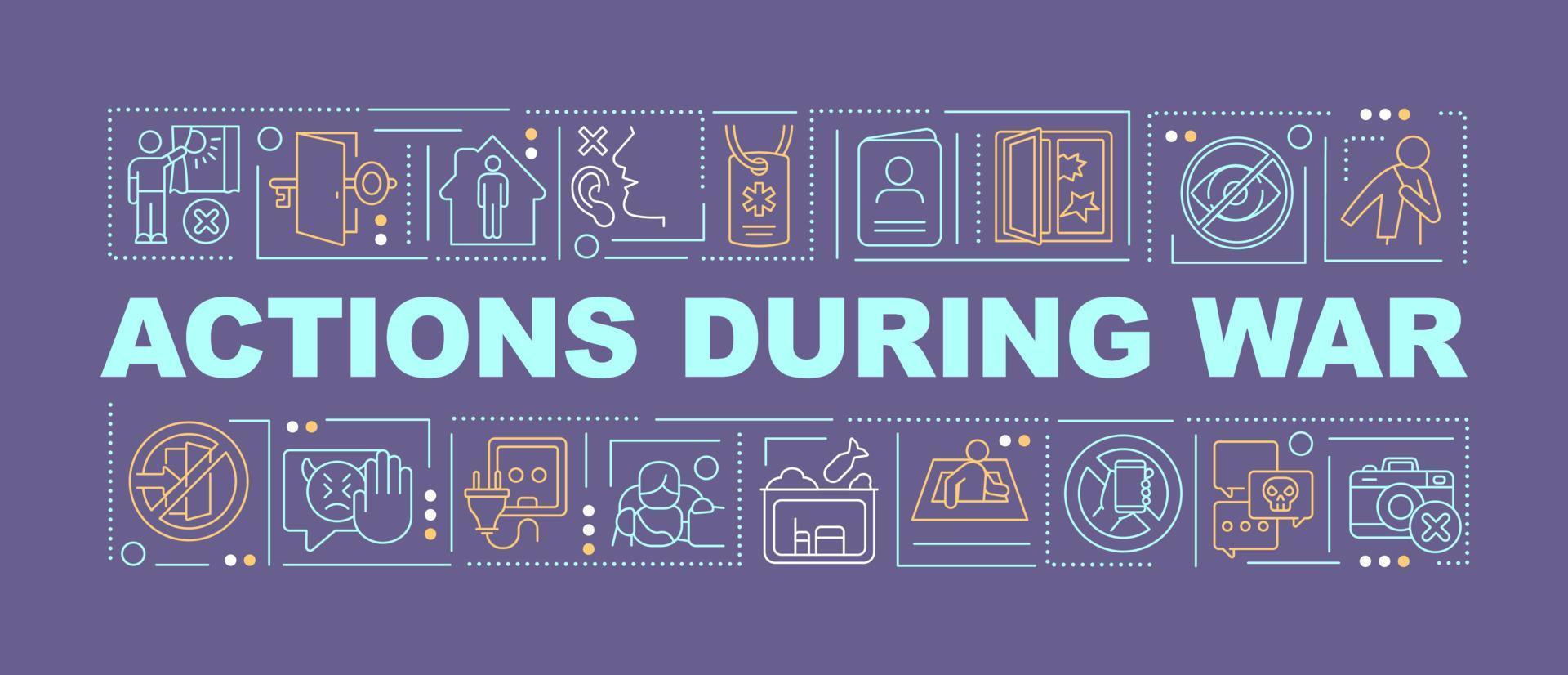 ACTIONS DURING WAR