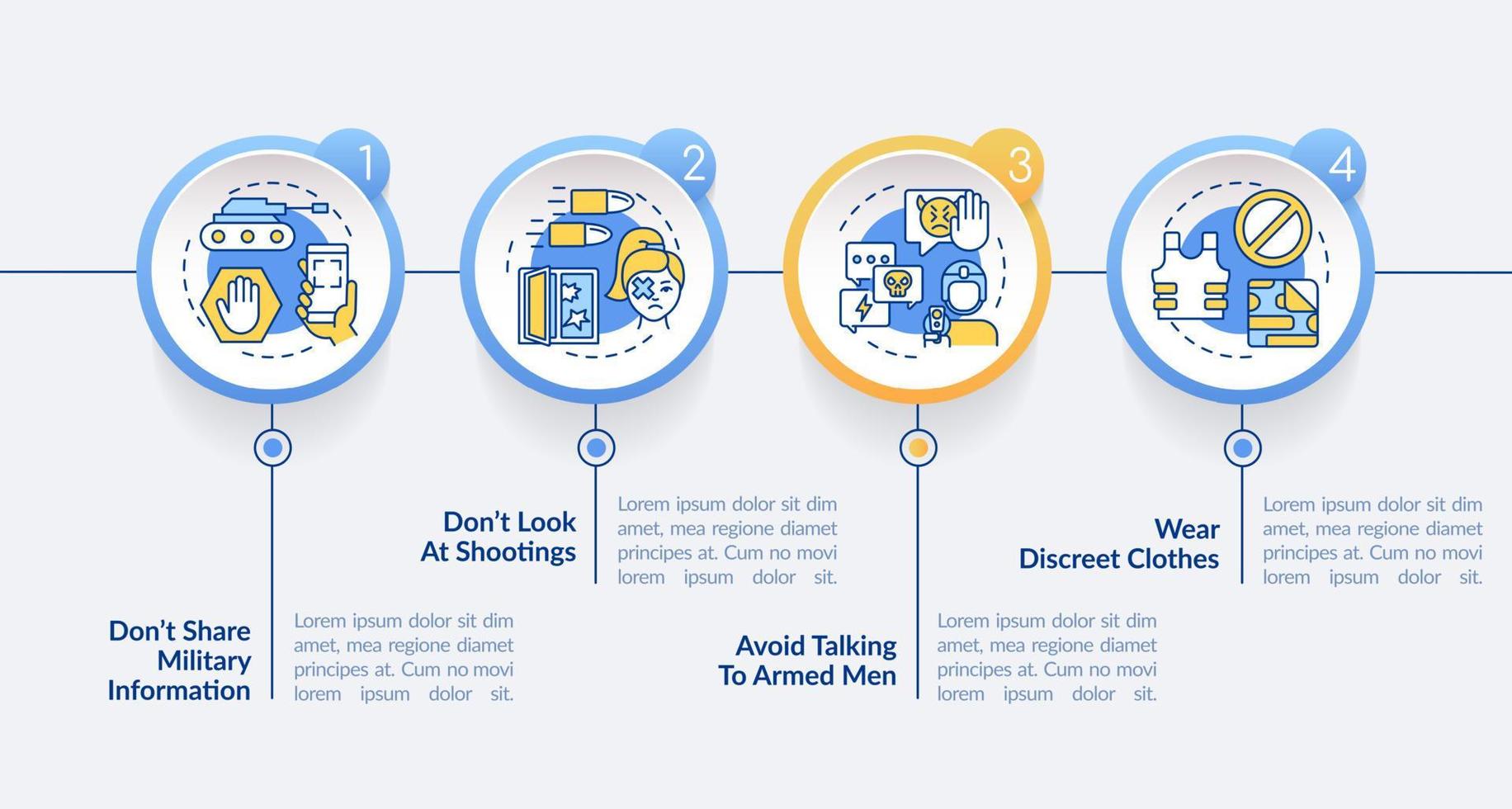 1

Don't Share Military Information

Lorem ipsum dolor sit dim amet, mea regione diamet principes at. Cum no movi lorem ipsum dolor sit.

2

Don't Look At Shootings

Lorem ipsum dolor sit dim amet, mea regione diamet principes at. Cum no movi lorem ipsum dolor sit.

3

Avoid Talking To Armed Men

Lorem ipsum dolor sit dim amet, mea regione diamet principes at. Cum no movi lorem ipsum dolor sit.

4

Wear Discreet Clothes

Lorem ipsum dolor sit dim amet, mea regione diamet principes at. Cum no movi lorem ipsum dolor sit.