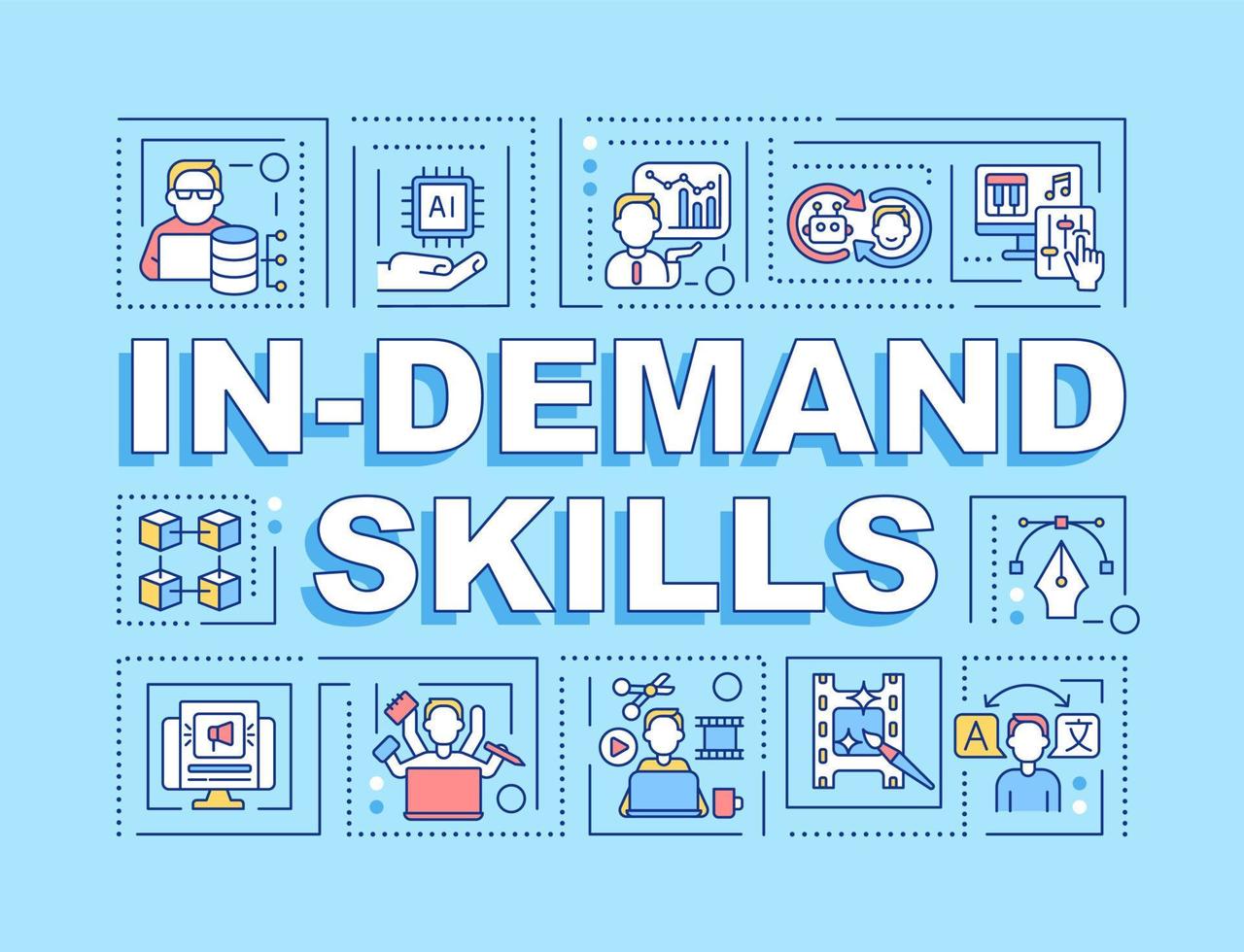 AI

IN-DEMAND SKILLS

A 文