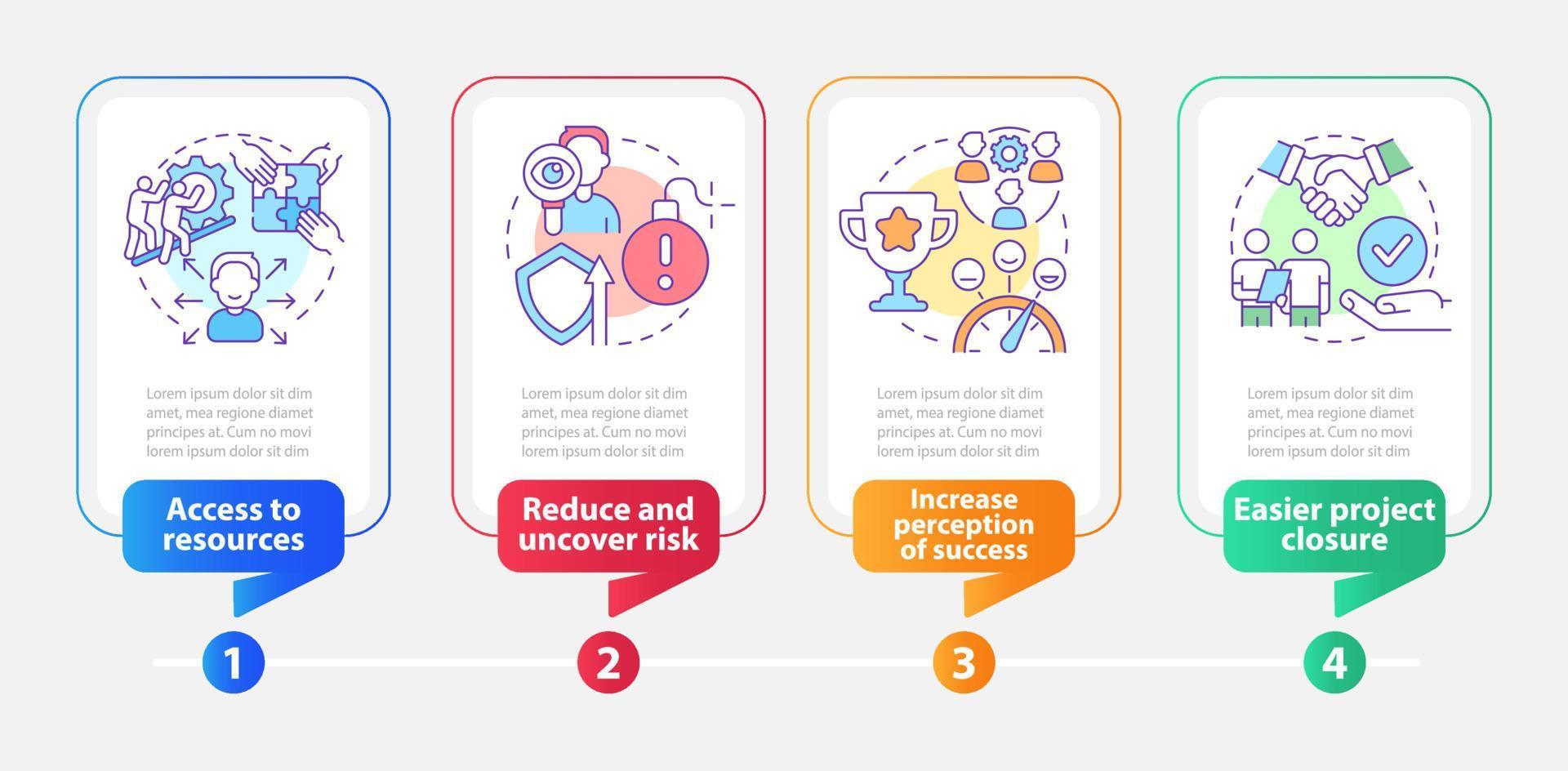 Lorem ipsum dolor sit dim amet, mea regione diamet principes at. Cum no movi lorem ipsum dolor sit dim

Access to resources

1

Lorem ipsum dolor sit dim amet, mea regione diamet principes at. Cum no movi lorem ipsum dolor sit dim

Reduce and uncover risk

2

Lorem ipsum dolor sit dim amet, mea regione diamet principes at. Cum no movi lorem ipsum dolor sit dim

Increase perception of success

3

Lorem ipsum dolor sit dim amet, mea regione diamet principes at. Cum no movi lorem ipsum dolor sit dim

Easier project closure

4