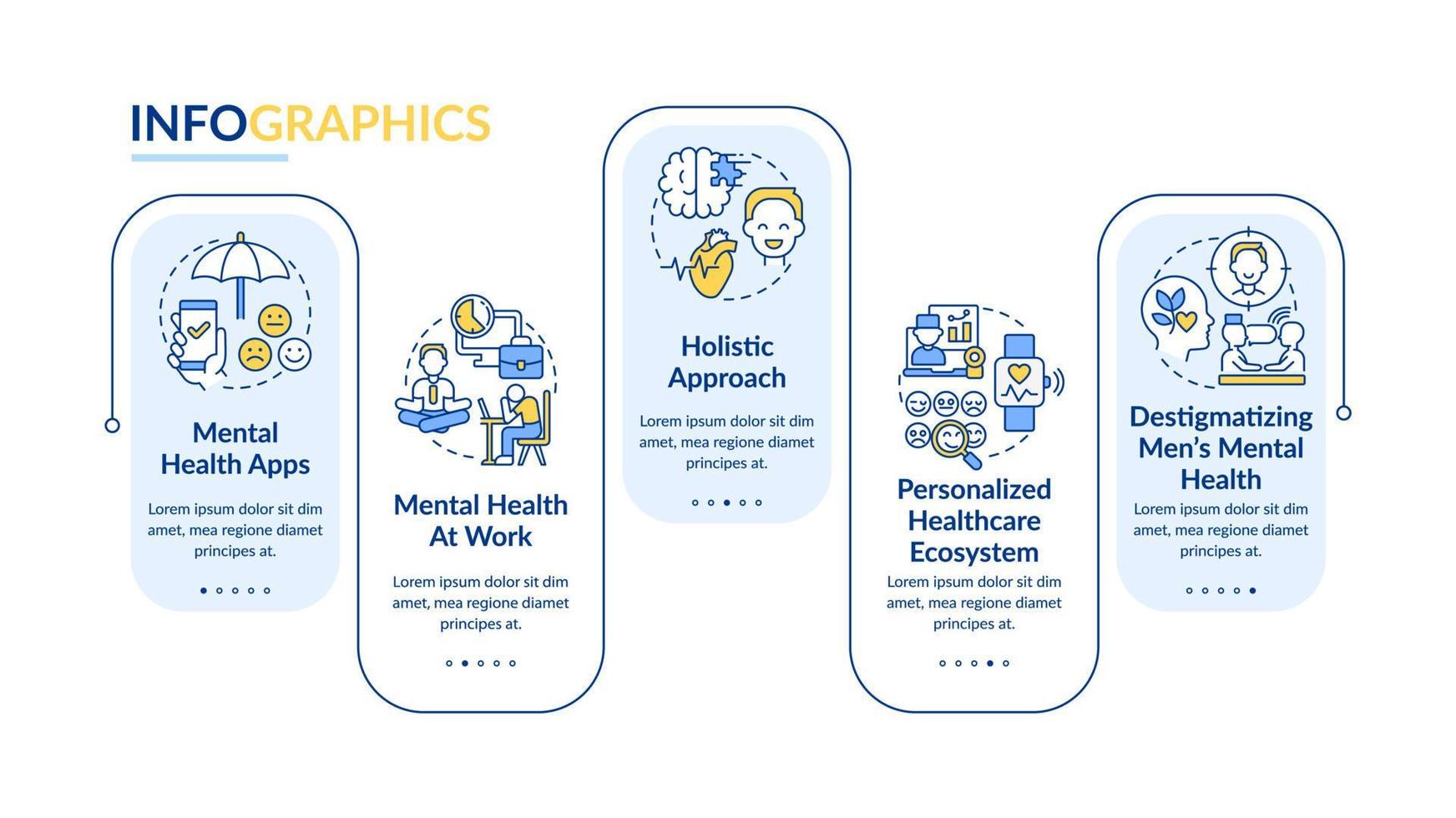 INFOGRAPHICS

Mental Health Apps

Lorem ipsum dolor sit dim amet, mea regione diamet principes at.

Mental Health At Work

Lorem ipsum dolor sit dim amet, mea regione diamet principes at.

Holistic Approach

Lorem ipsum dolor sit dim amet, mea regione diamet principes at.

Personalized Healthcare Ecosystem

Lorem ipsum dolor sit dim amet, mea regione diamet principes at.

Destigmatizing Men's Mental Health

Lorem ipsum dolor sit dim amet, mea regione diamet principes at.