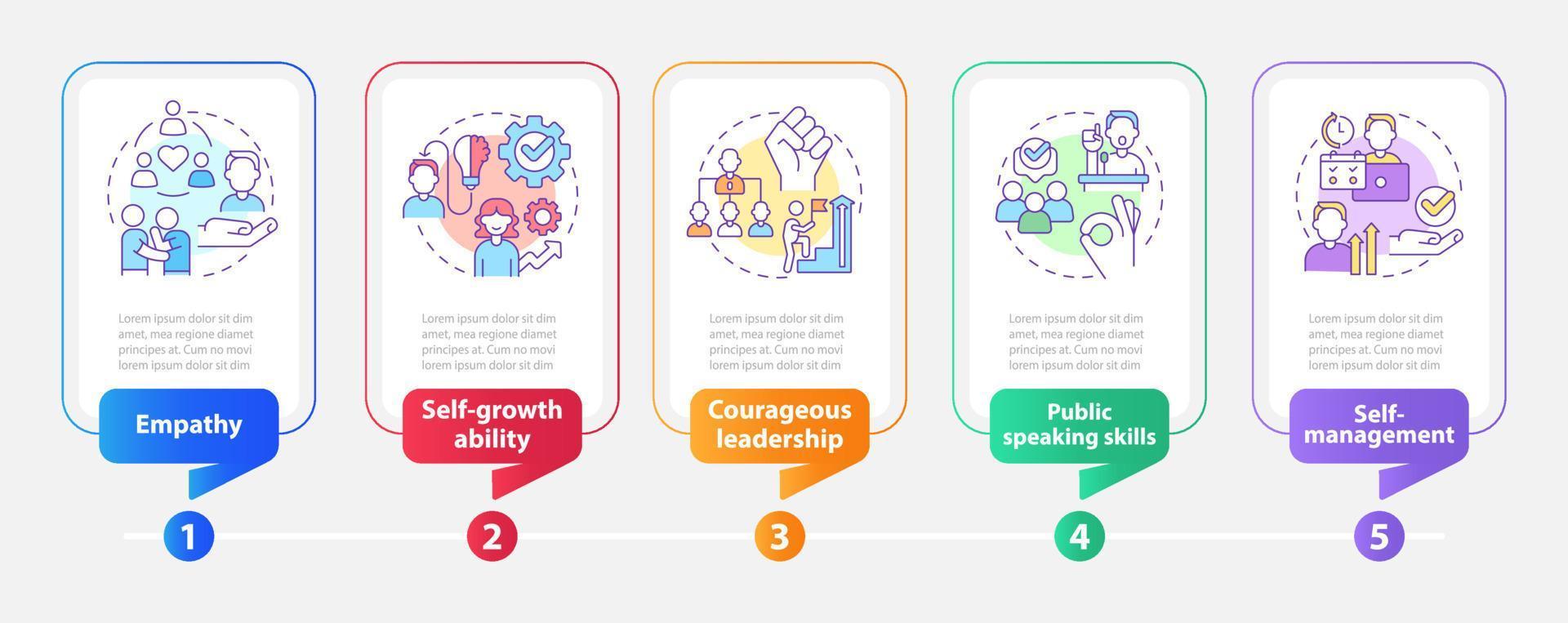 Lorem ipsum dolor sit dim amet, mea regione diamet principes at. Cum no movi lorem ipsum dolor sit dim

Empathy

1

Lorem ipsum dolor sit dim amet, mea regione diamet principes at. Cum no movi lorem ipsum dolor sit dim

Self-growth ability

2

Lorem ipsum dolor sit dim amet, mea regione diamet principes at. Cum no movi lorem ipsum dolor sit dim

Courageous leadership

3

Lorem ipsum dolor sit dim amet, mea regione diamet principes at. Cum no movi lorem ipsum dolor sit dim

Public speaking skills

4

Lorem ipsum dolor sit dim amet, mea regione diamet principes at. Cum no movi lorem ipsum dolor sit dim

Self-management

5