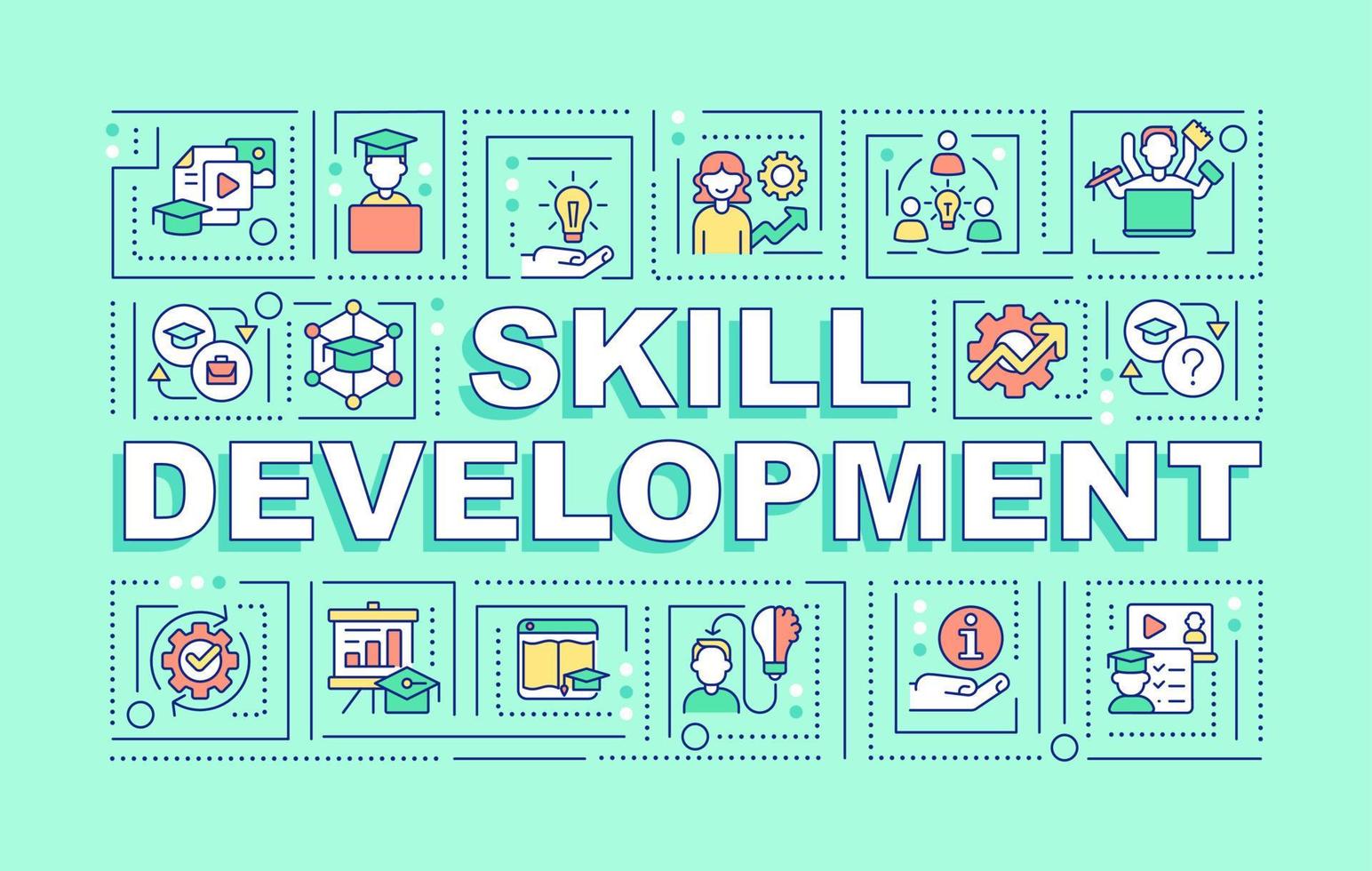 SKILL DEVELOPMENT