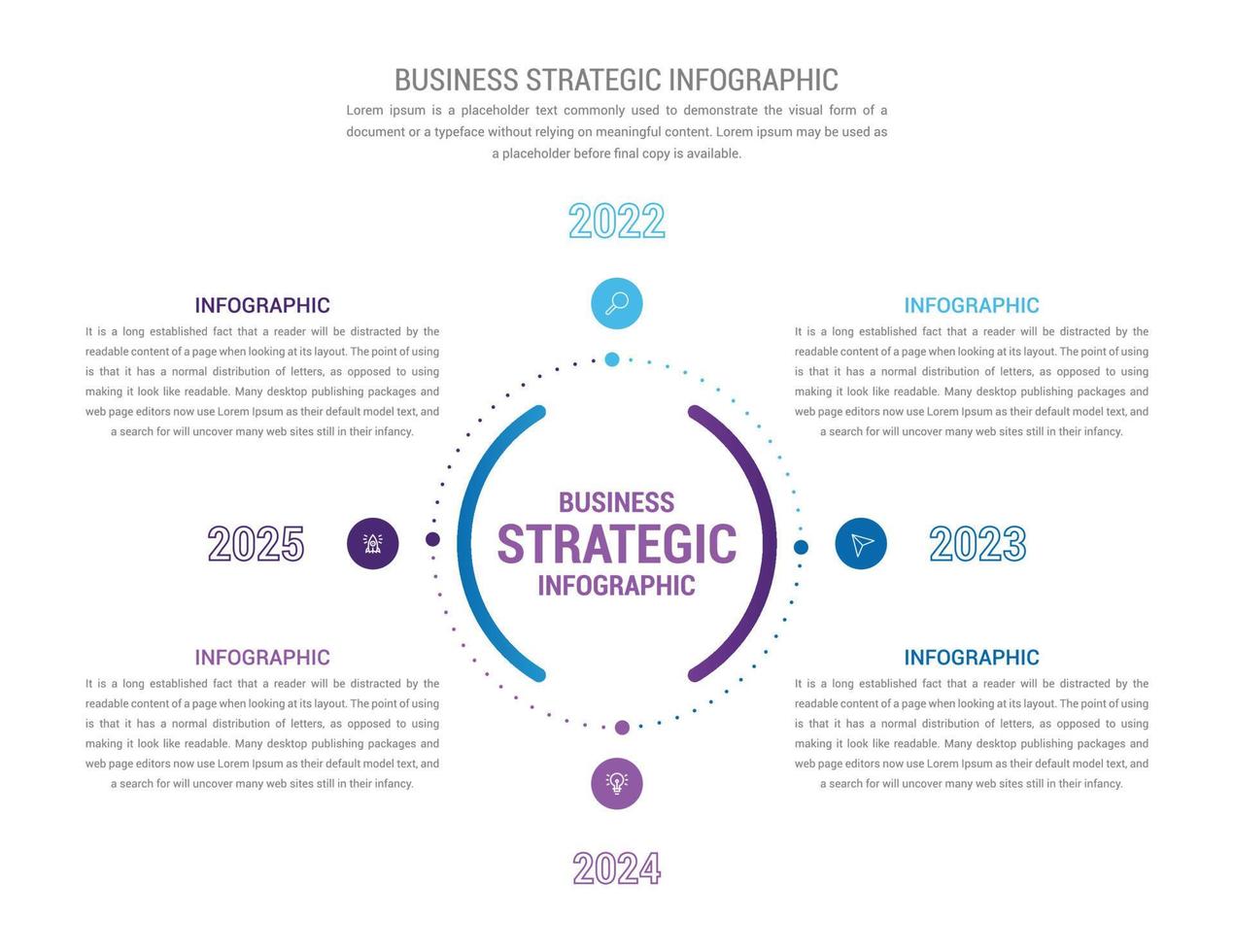 BUSINESS STRATEGIC INFOGRAPHIC

Lorem ipsum is a placeholder text commonly used to demonstrate the visual form of a document or a typeface without relying on meaningful content. Lorem ipsum may be used as a placeholder before final copy is available.

2022

INFOGRAPHIC

It is a long established fact that a reader will be distracted by the readable content of a page when looking at its layout. The point of using is that it has a normal distribution of letters, as opposed to using making it look like readable. Many desktop publishing packages and web page editors now use Lorem Ipsum as their default model text, and a search for will uncover many web sites still in their infancy.

INFOGRAPHIC

It is a long established fact that a reader will be distracted by the readable content of a page when looking at its layout. The point of using is that it has a normal distribution of letters, as opposed to using making it look like readable. Many desktop publishing packages and web page editors now use Lorem Ipsum as their default model text, and a search for will uncover many web sites still in their infancy.

2025

BUSINESS STRATEGIC INFOGRAPHIC

2023

INFOGRAPHIC

It is a long established fact that a reader will be distracted by the readable content of a page when looking at its layout. The point of using is that it has a normal distribution of letters, as opposed to using making it look like readable. Many desktop publishing packages and web page editors now use Lorem Ipsum as their default model text, and a search for will uncover many web sites still in their infancy.

INFOGRAPHIC

It is a long established fact that a reader will be distracted by the readable content of a page when looking at its layout. The point of using is that it has a normal distribution of letters, as opposed to using making it look like readable. Many desktop publishing packages and web page editors now use Lorem Ipsum as their default model text, and a search for will uncover many web sites still in their infancy.

2024