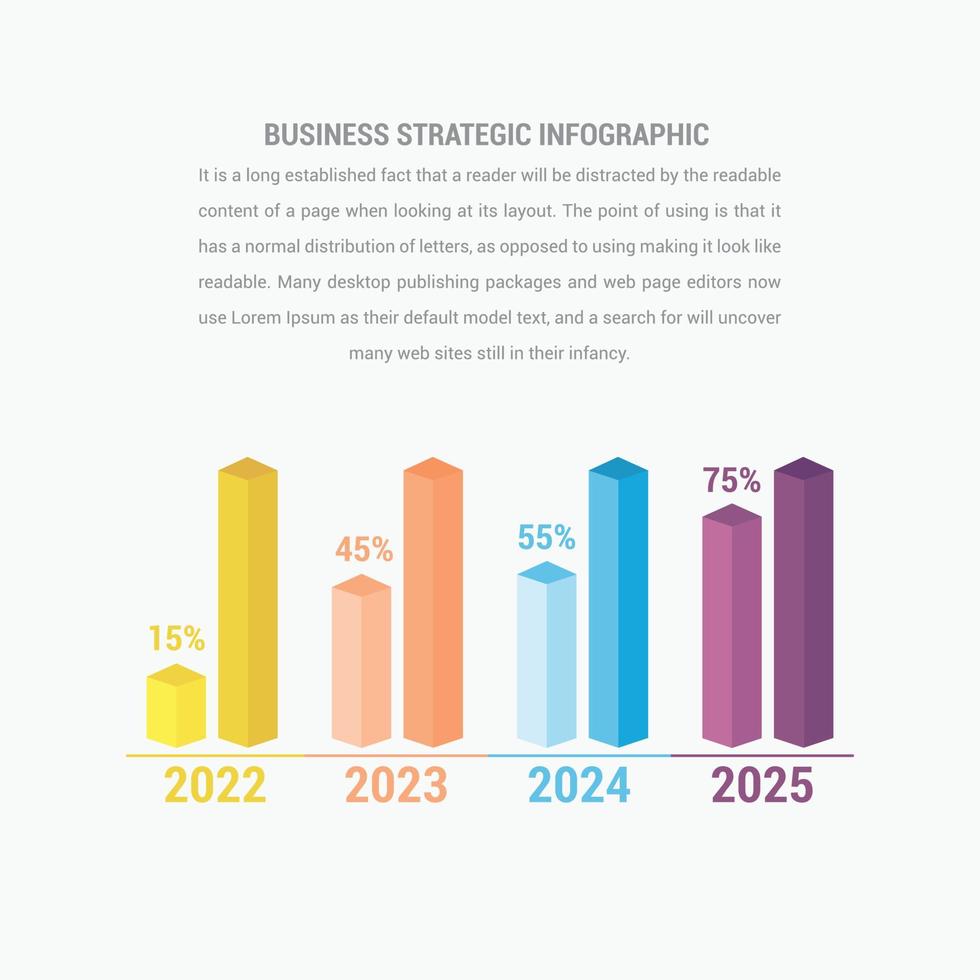 BUSINESS STRATEGIC INFOGRAPHIC

It is a long established fact that a reader will be distracted by the readable content of a page when looking at its layout. The point of using is that it has a normal distribution of letters, as opposed to using making it look like readable. Many desktop publishing packages and web page editors now use Lorem Ipsum as their default model text, and a search for will uncover many web sites still in their infancy.

15%
45%
55%
75%
2022
2023
2024
2025