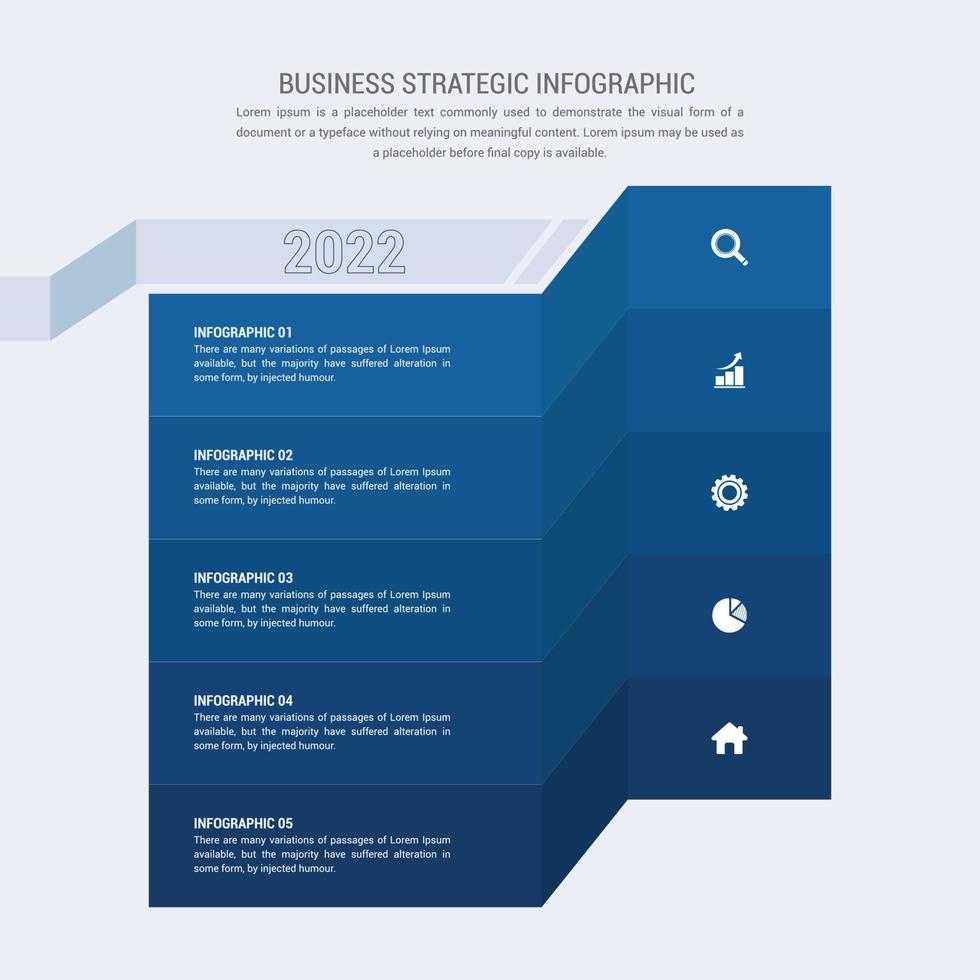 BUSINESS STRATEGIC INFOGRAPHIC

Lorem ipsum is a placeholder text commonly used to demonstrate the visual form of a document or a typeface without relying on meaningful content. Lorem ipsum may be used as a placeholder before final copy is available.

2022

INFOGRAPHIC 01
There are many variations of passages of Lorem Ipsum available, but the majority have suffered alteration in some form, by injected humour.

INFOGRAPHIC 02
There are many variations of passages of Lorem Ipsum available, but the majority have suffered alteration in some form, by injected humour.

INFOGRAPHIC 03
There are many variations of passages of Lorem Ipsum available, but the majority have suffered alteration in some form, by injected humour.

INFOGRAPHIC 04
There are many variations of passages of Lorem Ipsum available, but the majority have suffered alteration in some form, by injected humour.

INFOGRAPHIC 05
There are many variations of passages of Lorem Ipsum available, but the majority have suffered alteration in some form, by injected humour.