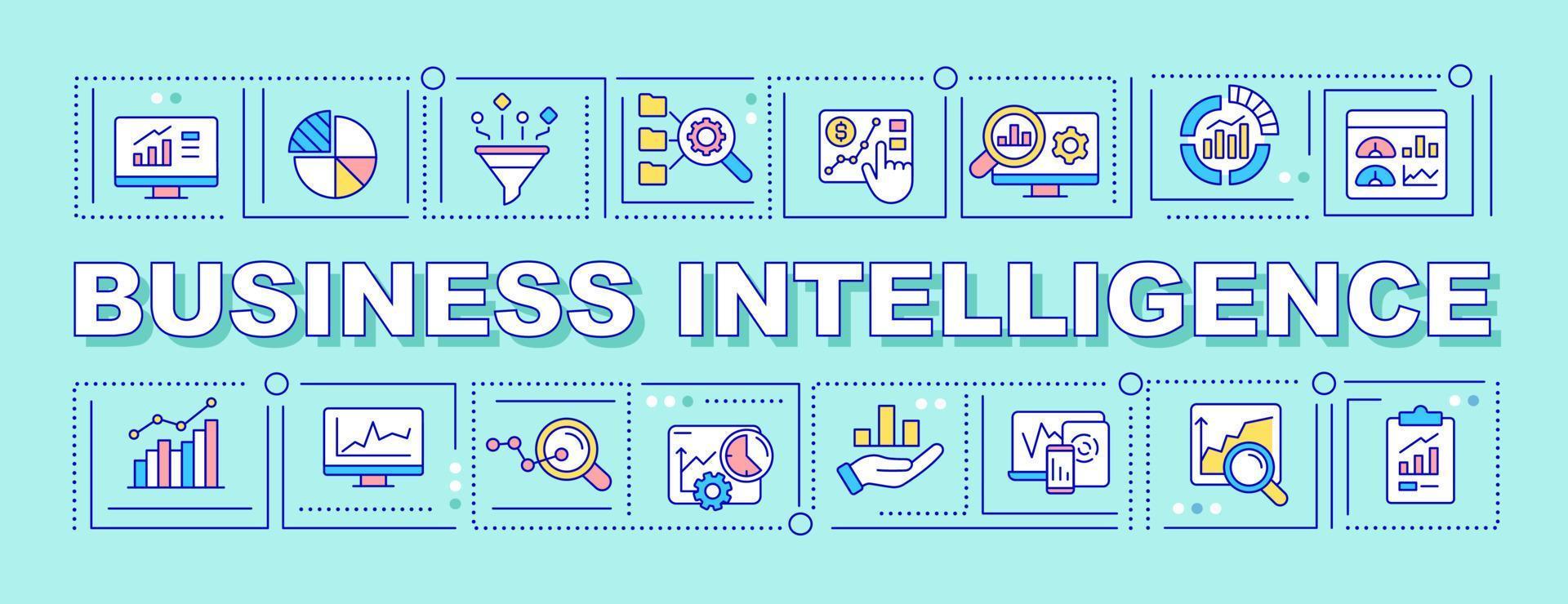 BUSINESS INTELLIGENCE