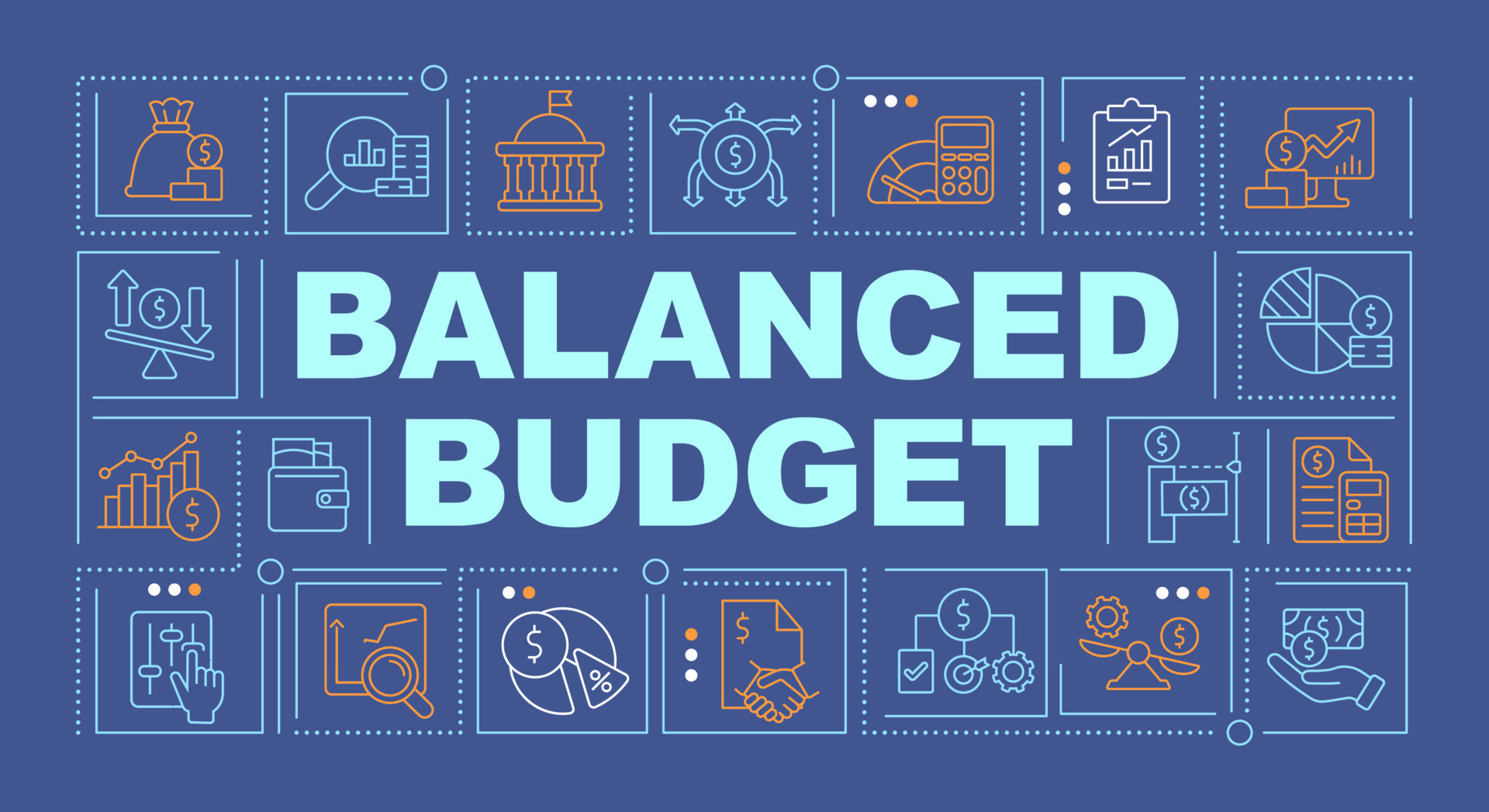 BALANCED BUDGET