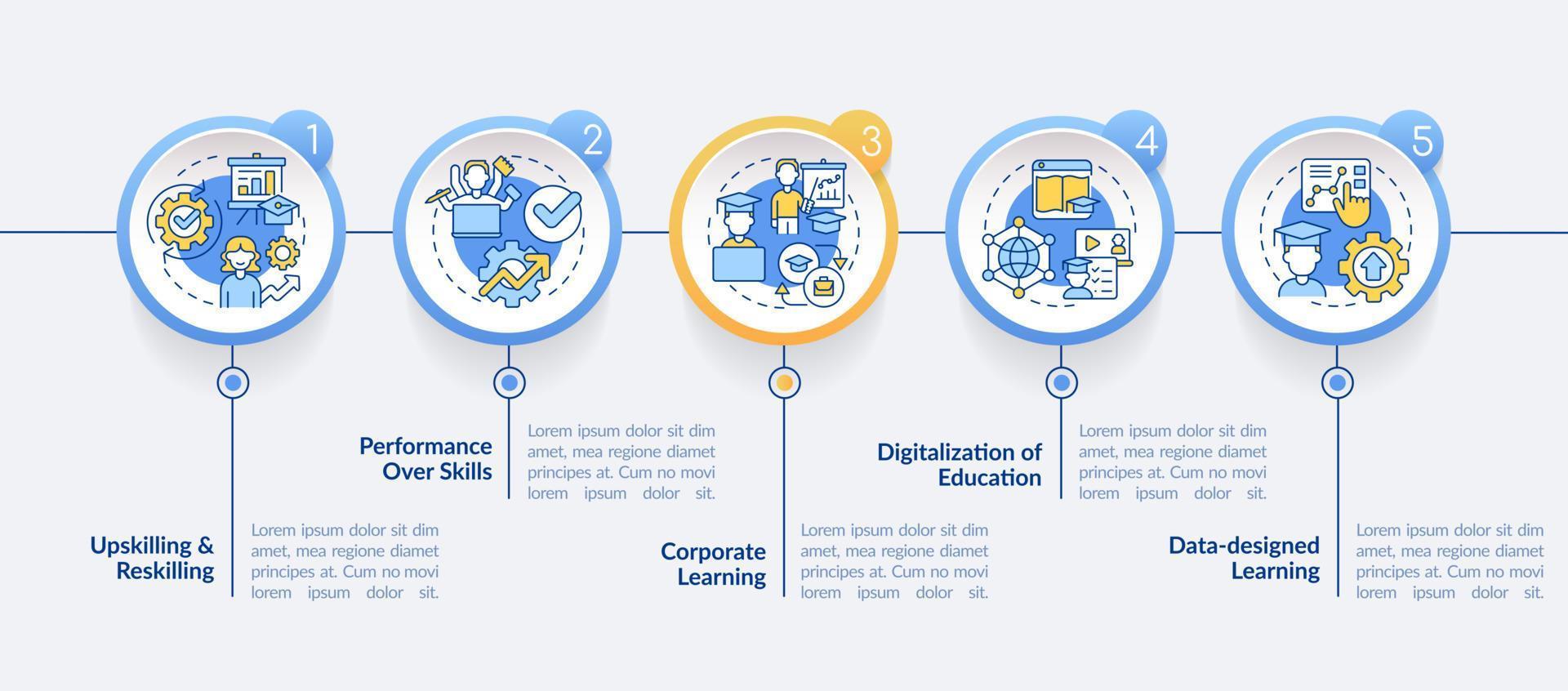 1

Upskilling & Reskilling

Lorem ipsum dolor sit dim amet, mea regione diamet principes at. Cum no movi lorem ipsum dolor sit.

2

Performance Over Skills

Lorem ipsum dolor sit dim amet, mea regione diamet principes at. Cum no movi lorem ipsum dolor sit.

3

Corporate Learning

Lorem ipsum dolor sit dim amet, mea regione diamet principes at. Cum no movi lorem ipsum dolor sit.

4

Digitalization of Education

Lorem ipsum dolor sit dim amet, mea regione diamet principes at. Cum no movi lorem ipsum dolor sit.

5

Data-designed Learning

Lorem ipsum dolor sit dim amet, mea regione diamet principes at. Cum no movi lorem ipsum dolor sit.