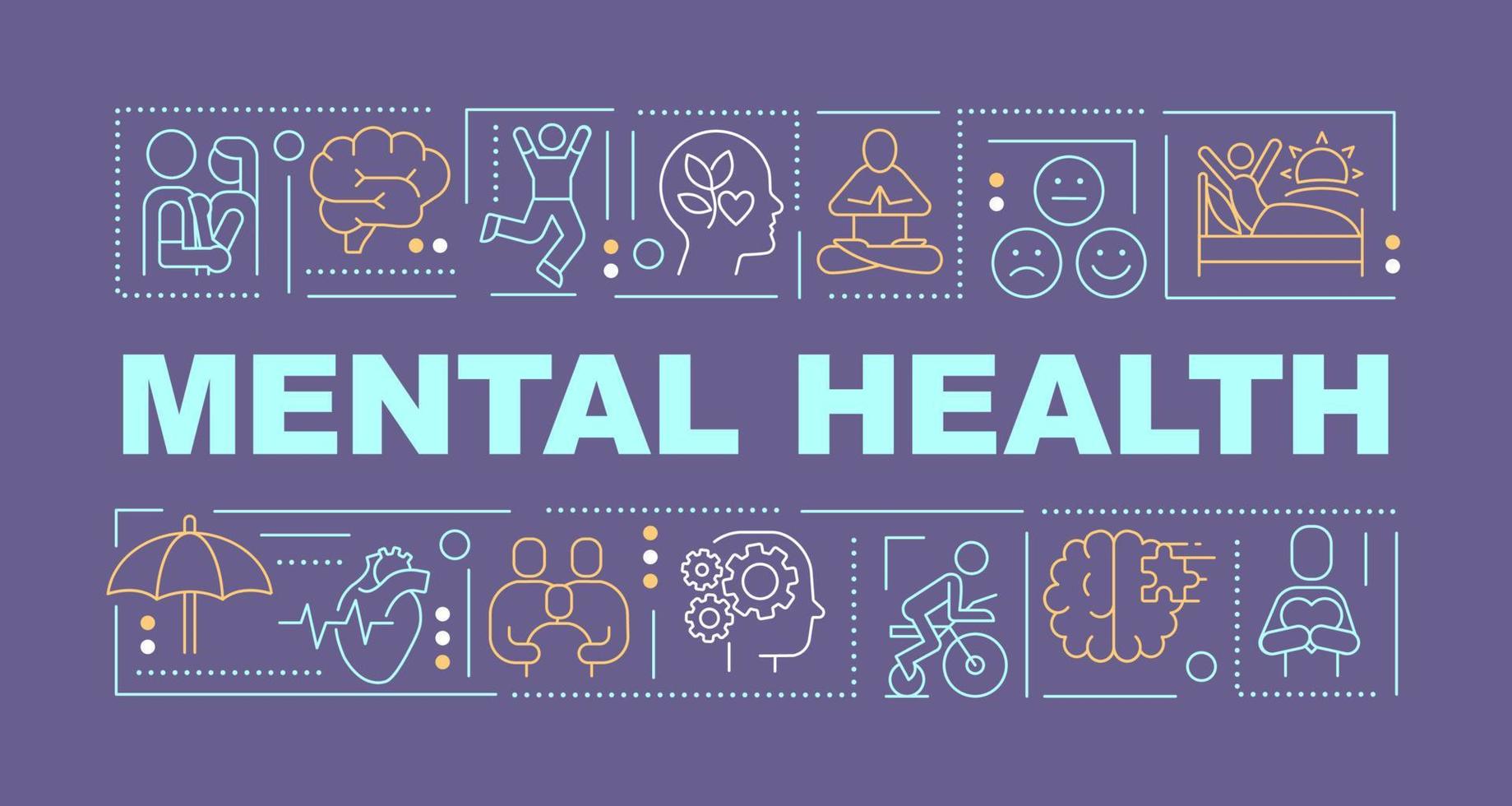 MENTAL HEALTH