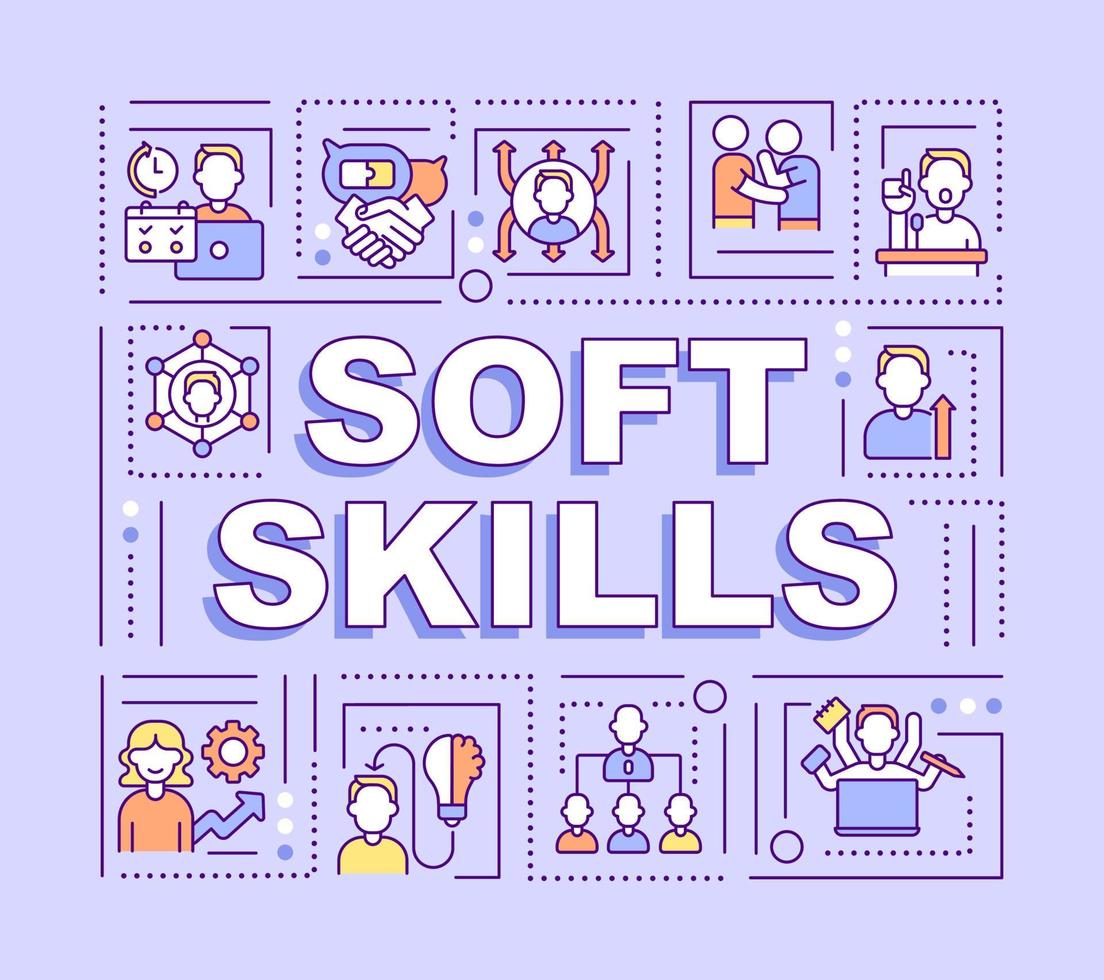 SOFT SKILLS