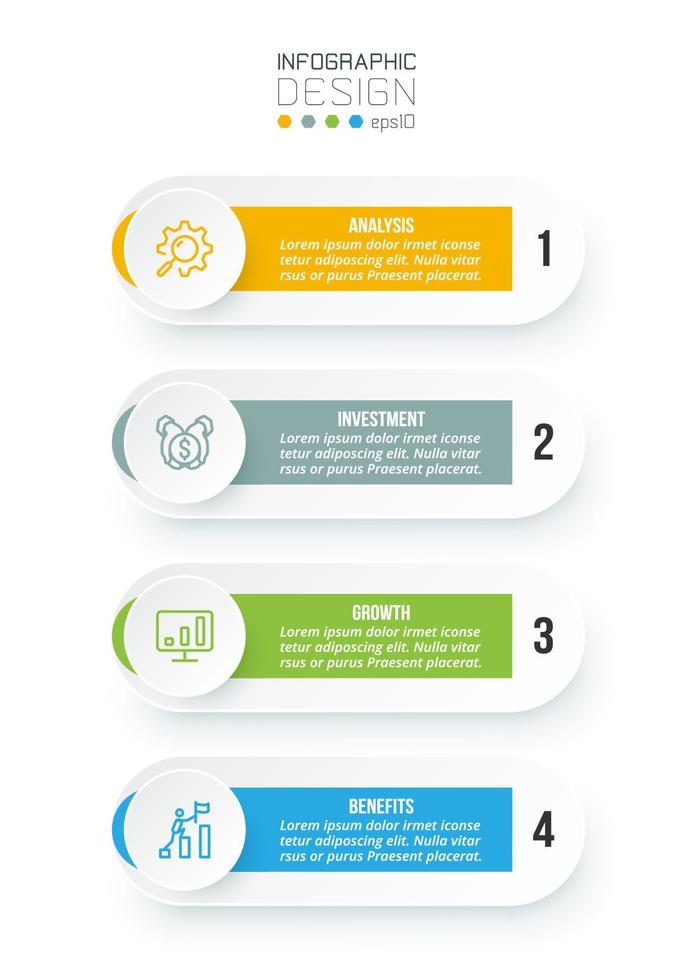 INFOGRAPHIC
DESIGN
eps10

ANALYSIS
Lorem ipsum dolor irmet iconse tetur adiposcing elit. Nulla vitar rsus or purus Praesent placerat.
1

INVESTMENT
Lorem ipsum dolor irmet iconse tetur adiposcing elit. Nulla vitar rsus or purus Praesent placerat.
2

GROWTH
Lorem ipsum dolor irmet iconse tetur adiposcing elit. Nulla vitar rsus or purus Praesent placerat.
3

BENEFITS
Lorem ipsum dolor irmet iconse tetur adiposcing elit. Nulla vitar rsus or purus Praesent placerat.
4