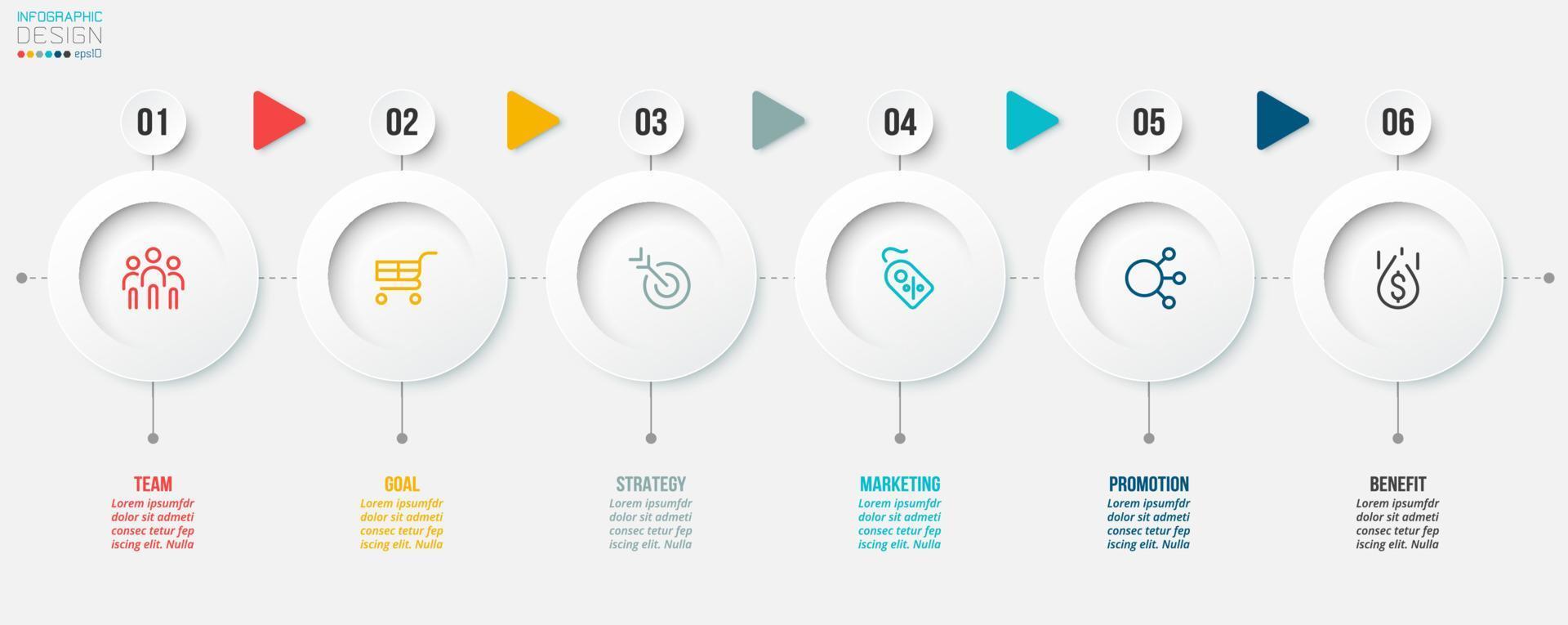 INFOGRAPHIC
DESIGN
eps10

01

02

03

04

05

06

TEAM
Lorem ipsumfdr dolor sit admeti consec tetur fep iscing elit. Nulla

GOAL
Lorem ipsumfdr dolor sit admeti consec tetur fep iscing elit. Nulla

STRATEGY
Lorem ipsumfdr dolor sit admeti consec tetur fep iscing elit. Nulla

MARKETING
Lorem ipsumfdr dolor sit admeti consec tetur fep iscing elit. Nulla

PROMOTION
Lorem ipsumfdr dolor sit admeti consec tetur fep iscing elit. Nulla

BENEFIT
Lorem ipsumfdr dolor sit admeti consec tetur fep iscing elit. Nulla