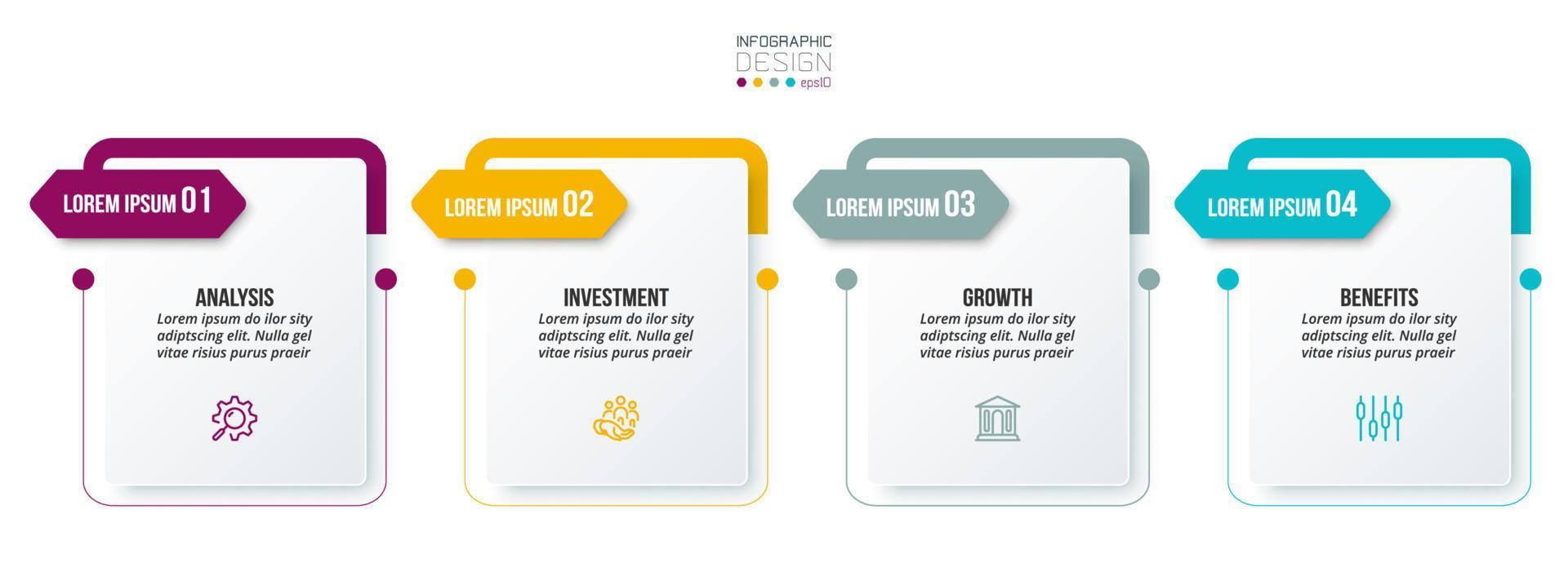 INFOGRAPHIC
DESIGN
eps10

LOREM IPSUM 01

ANALYSIS
Lorem ipsum do ilor sity adiptscing elit. Nulla gel vitae risius purus praeir

LOREM IPSUM 02

INVESTMENT
Lorem ipsum do ilor sity adiptscing elit. Nulla gel vitae risius purus praeir

LOREM IPSUM 03

GROWTH
Lorem ipsum do ilor sity adiptscing elit. Nulla gel vitae risius purus praeir

LOREM IPSUM 04

BENEFITS
Lorem ipsum do ilor sity adiptscing elit. Nulla gel vitae risius purus praeir