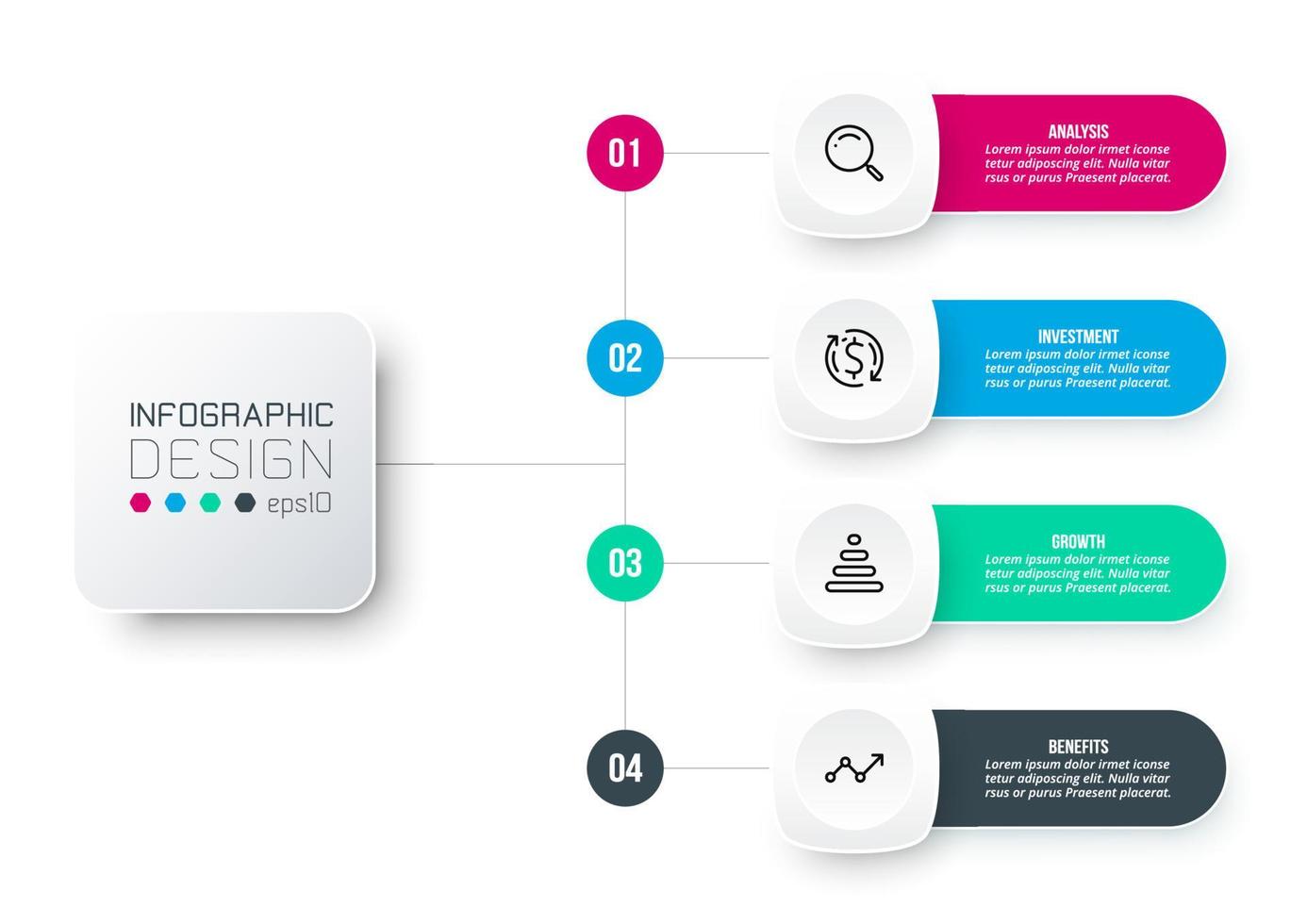 INFOGRAPHIC
DESIGN
eps10

01

ANALYSIS
Lorem ipsum dolor irmet iconse tetur adiposcing elit. Nulla vitar rsus or purus Praesent placerat.

02

INVESTMENT
Lorem ipsum dolor irmet iconse tetur adiposcing elit. Nulla vitar rsus or purus Praesent placerat.

03

GROWTH
Lorem ipsum dolor irmet iconse tetur adiposcing elit. Nulla vitar rsus or purus Praesent placerat.

04

BENEFITS
Lorem ipsum dolor irmet iconse tetur adiposcing elit. Nulla vitar rsus or purus Praesent placerat.