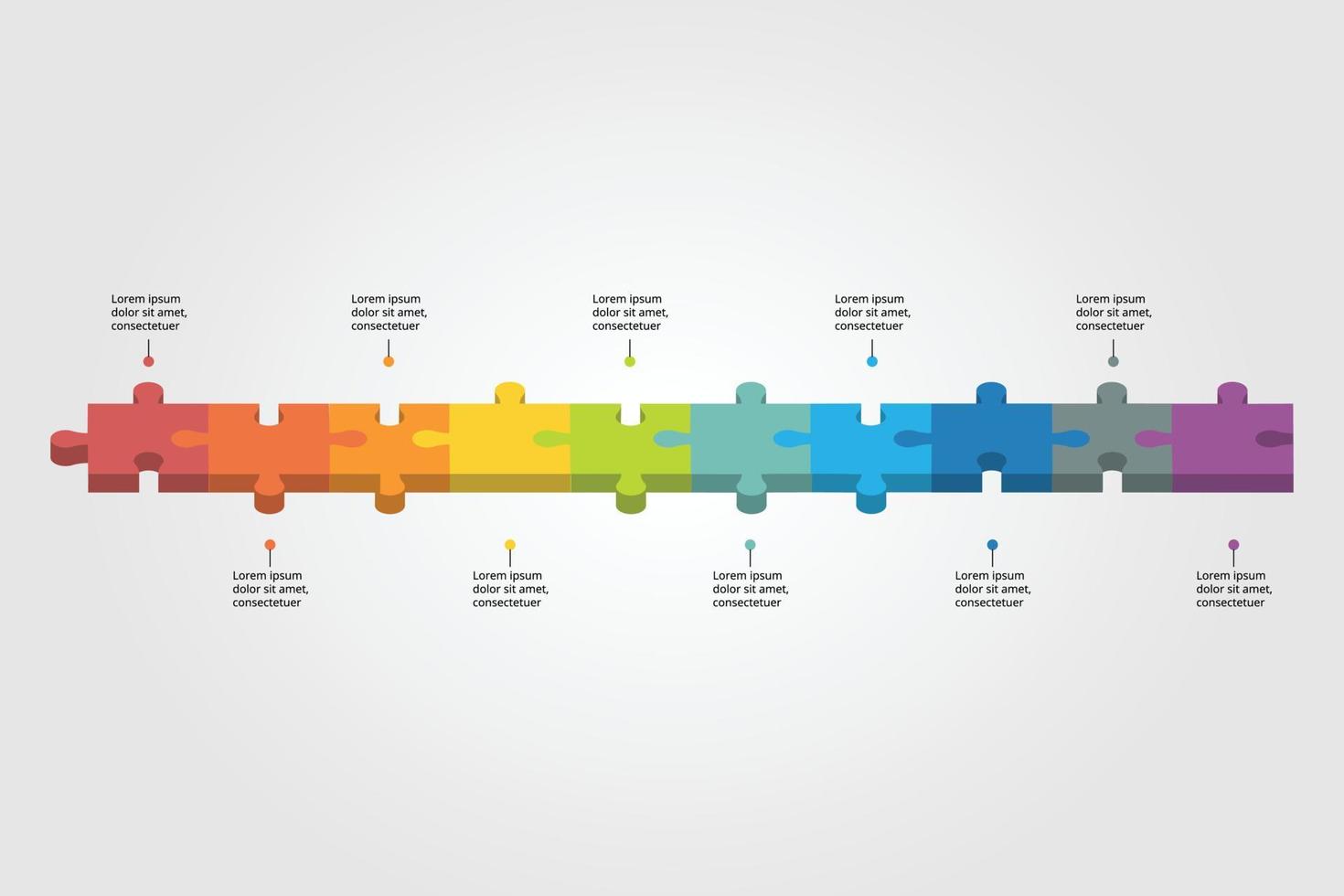 Lorem ipsum dolor sit amet, consectetuer

Lorem ipsum dolor sit amet, consectetuer

Lorem ipsum dolor sit amet, consectetuer

Lorem ipsum dolor sit amet, consectetuer

Lorem ipsum dolor sit amet, consectetuer

Lorem ipsum dolor sit amet, consectetuer

Lorem ipsum dolor sit amet, consectetuer

Lorem ipsum dolor sit amet, consectetuer

Lorem ipsum dolor sit amet, consectetuer

Lorem ipsum dolor sit amet, consectetuer