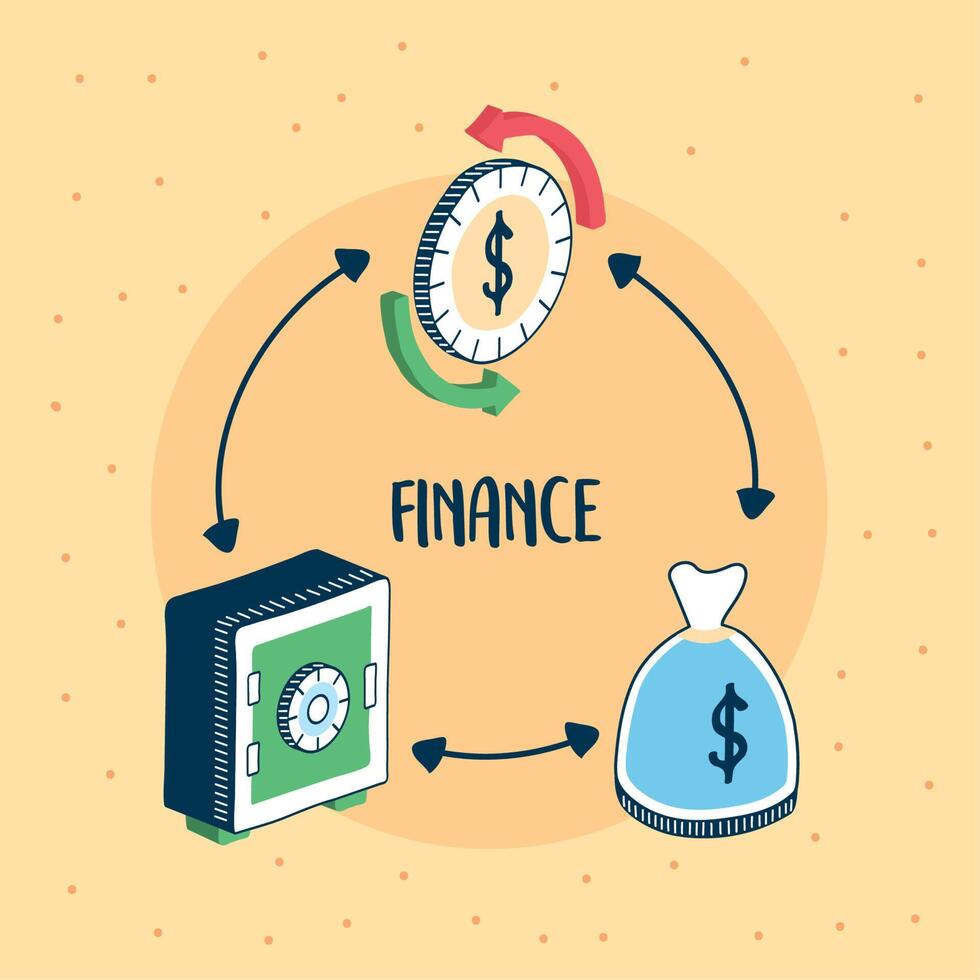 $

FINANCE

$