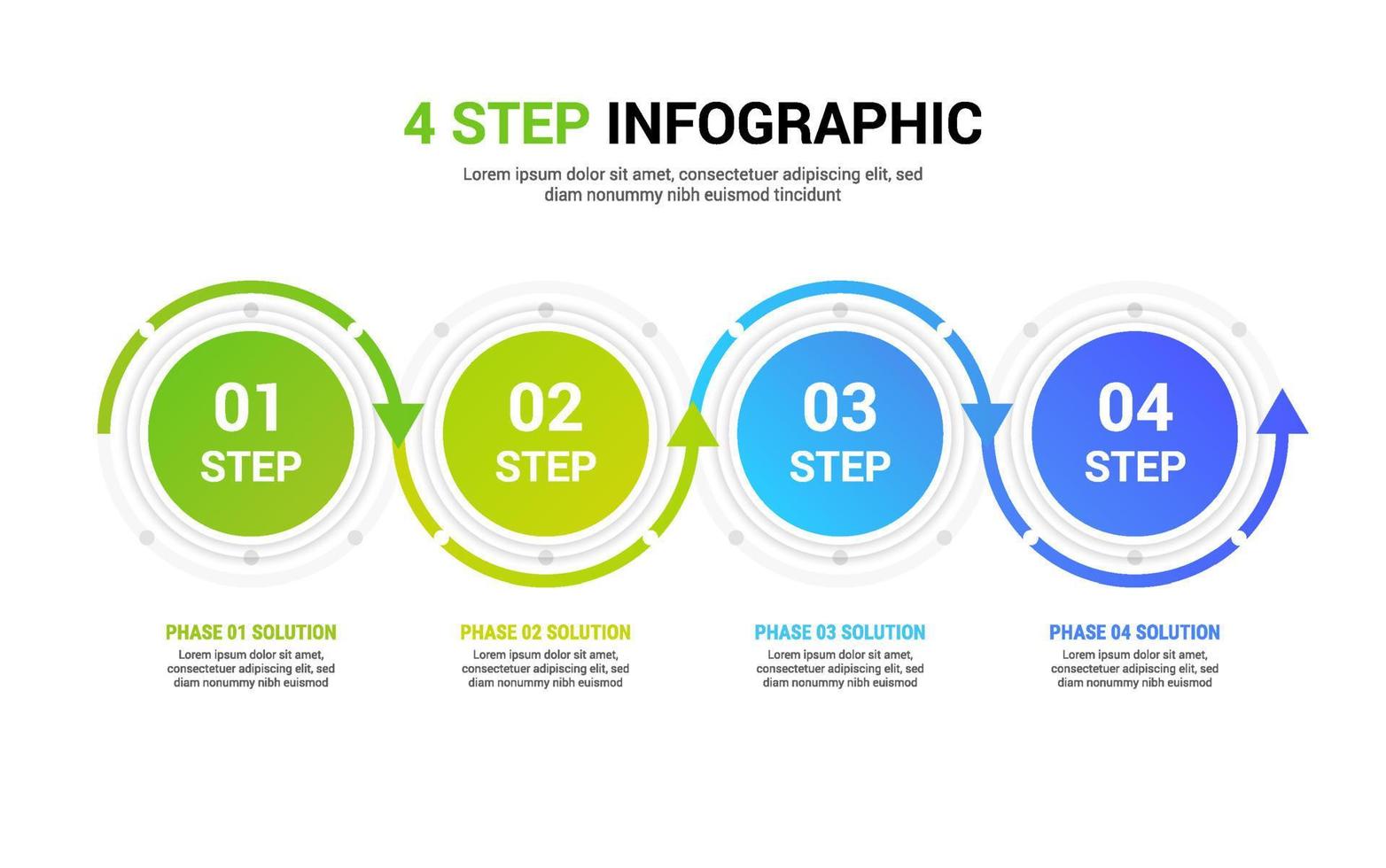 4 STEP INFOGRAPHIC

Lorem ipsum dolor sit amet, consectetuer adipiscing elit, sed diam nonummy nibh euismod tincidunt

01 STEP

02 STEP

03 STEP

04 STEP

PHASE 01 SOLUTION

Lorem ipsum dolor sit amet, consectetuer adipiscing elit, sed diam nonummy nibh euismod

PHASE 02 SOLUTION

Lorem ipsum dolor sit amet, consectetuer adipiscing elit, sed diam nonummy nibh euismod

PHASE 03 SOLUTION

Lorem ipsum dolor sit amet, consectetuer adipiscing elit, sed diam nonummy nibh euismod

PHASE 04 SOLUTION

Lorem ipsum dolor sit amet, consectetuer adipiscing elit, sed diam nonummy nibh euismod