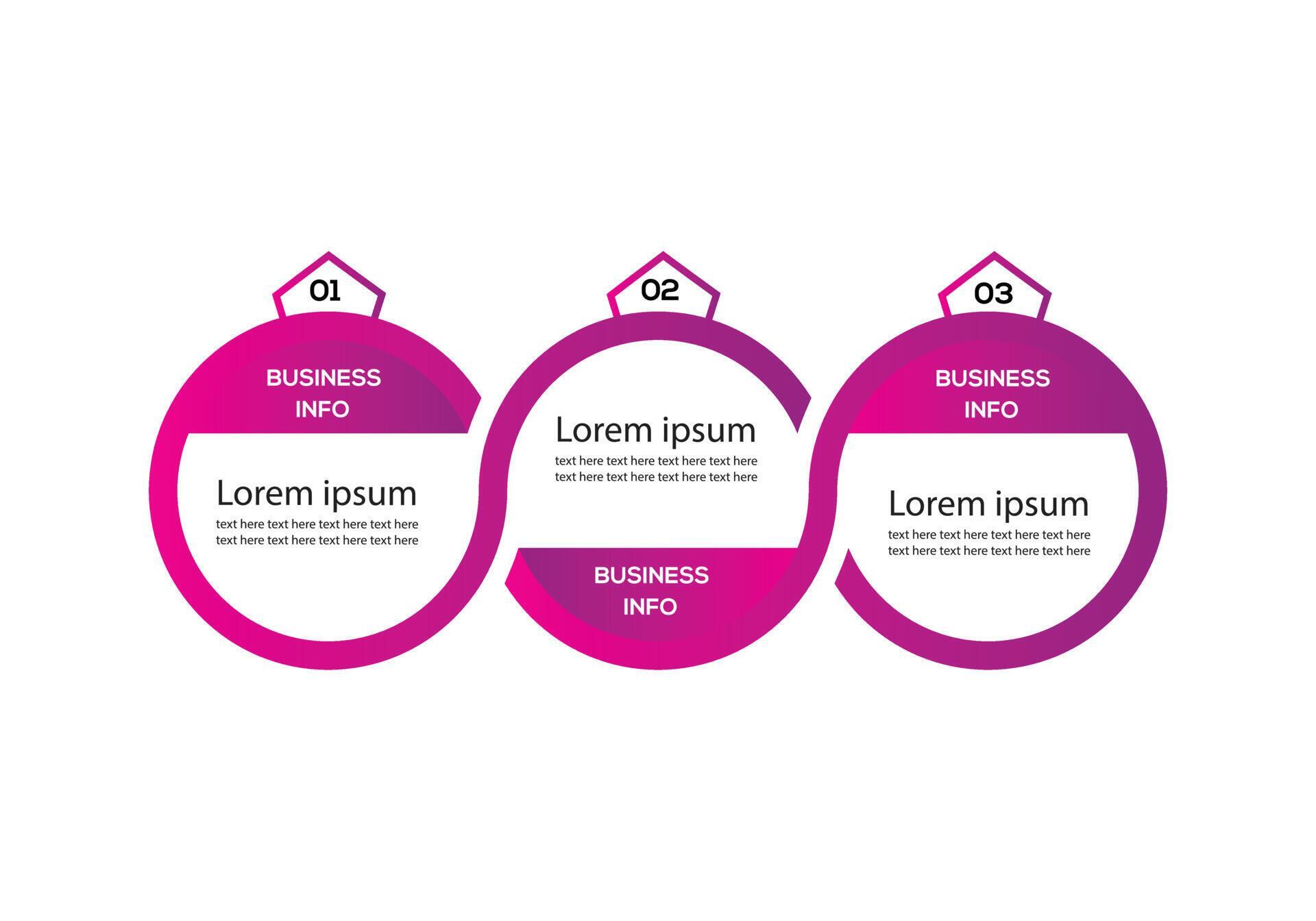 01

BUSINESS
INFO

Lorem ipsum
text here text here text here text here
text here text here text here text here

02

Lorem ipsum
text here text here text here text here
text here text here text here text here

BUSINESS
INFO

03

BUSINESS
INFO

Lorem ipsum
text here text here text here text here
text here text here text here text here