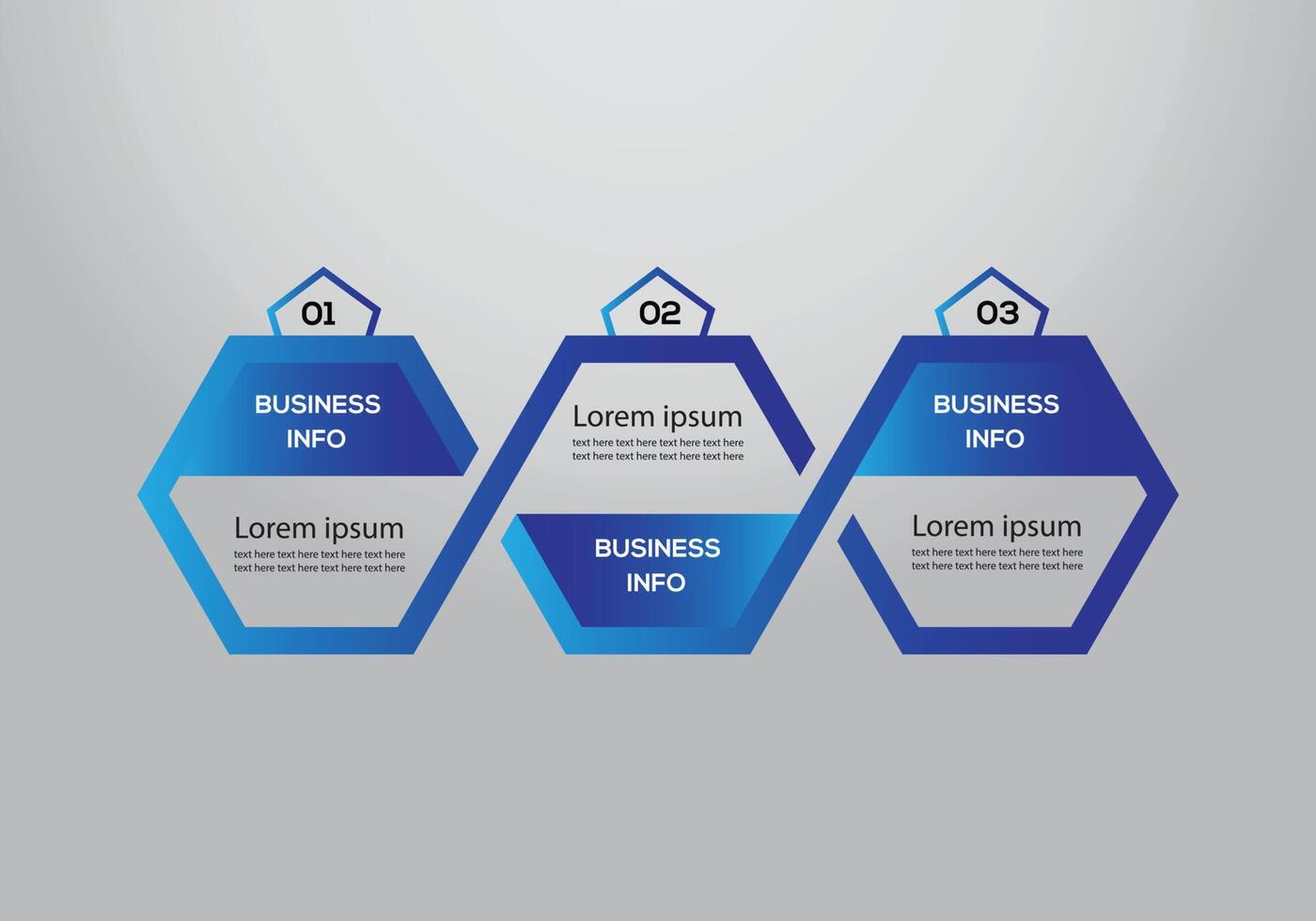 01

BUSINESS INFO

Lorem ipsum

text here text here text here text here text here text here text here text here

02

Lorem ipsum

text here text here text here text here text here text here text here text here

BUSINESS INFO

03

BUSINESS INFO

Lorem ipsum

text here text here text here text here text here text here text here text here