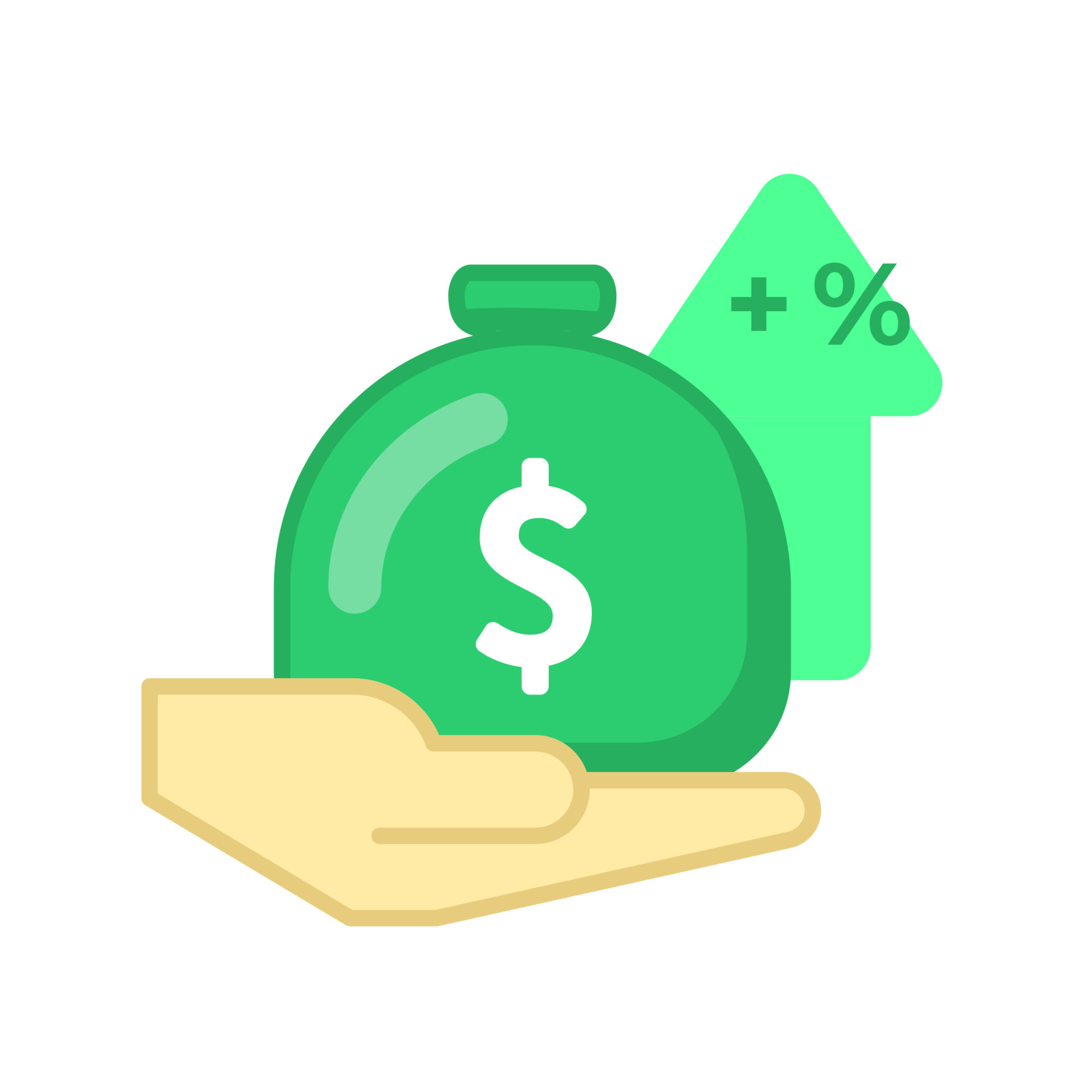 + %

$