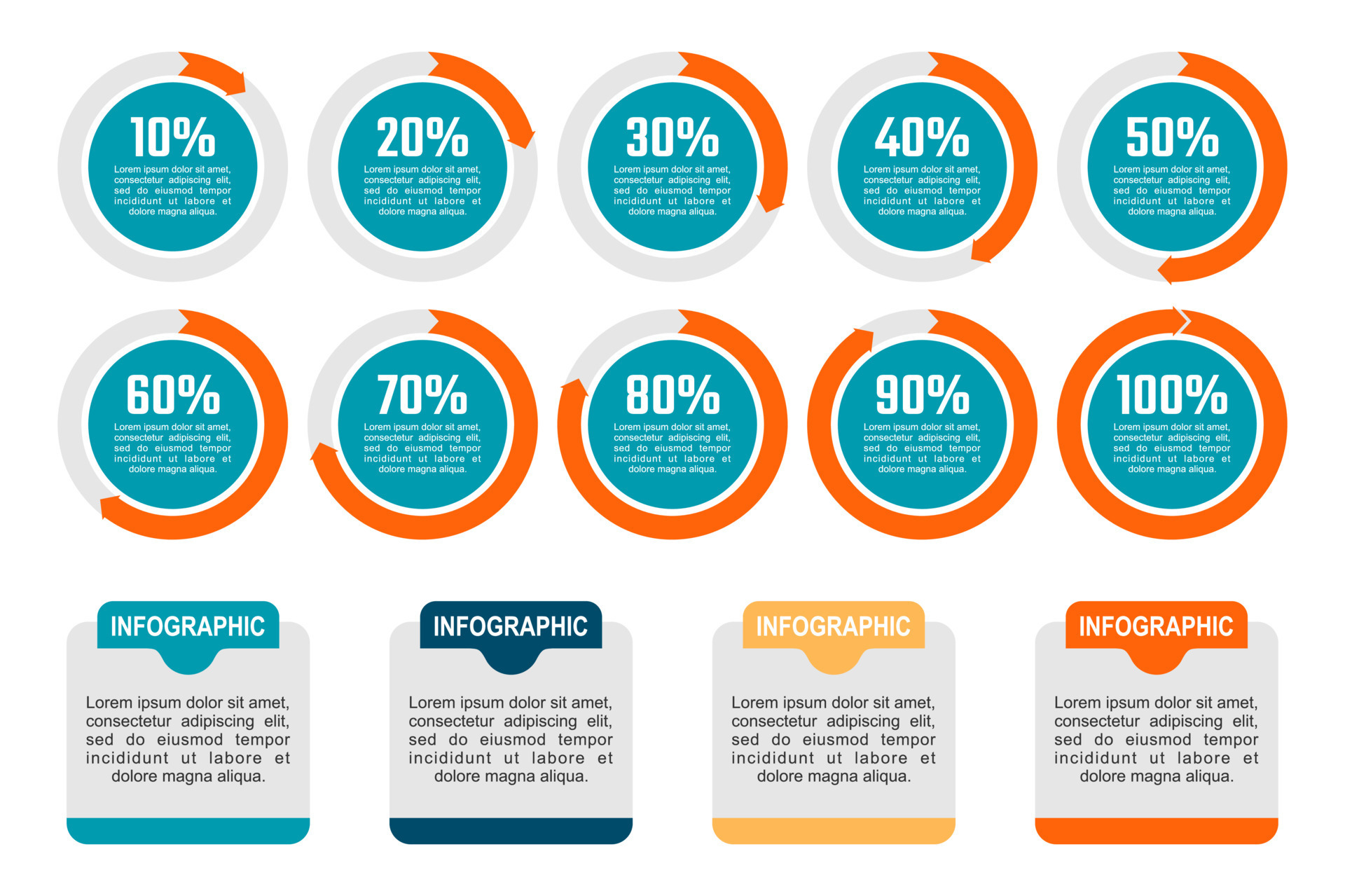 10%
Lorem ipsum dolor sit amet, consectetur adipiscing elit, sed do eiusmod tempor incididunt ut labore et dolore magna aliqua.

20%
Lorem ipsum dolor sit amet, consectetur adipiscing elit, sed do eiusmod tempor incididunt ut labore et dolore magna aliqua.

30%
Lorem ipsum dolor sit amet, consectetur adipiscing elit, sed do eiusmod tempor incididunt ut labore et dolore magna aliqua.

40%
Lorem ipsum dolor sit amet, consectetur adipiscing elit, sed do eiusmod tempor incididunt ut labore et dolore magna aliqua.

50%
Lorem ipsum dolor sit amet, consectetur adipiscing elit, sed do eiusmod tempor incididunt ut labore et dolore magna aliqua.

60%
Lorem ipsum dolor sit amet, consectetur adipiscing elit, sed do eiusmod tempor incididunt ut labore et dolore magna aliqua.

70%
Lorem ipsum dolor sit amet, consectetur adipiscing elit, sed do eiusmod tempor incididunt ut labore et dolore magna aliqua.

80%
Lorem ipsum dolor sit amet, consectetur adipiscing elit, sed do eiusmod tempor incididunt ut labore et dolore magna aliqua.

90%
Lorem ipsum dolor sit amet, consectetur adipiscing elit, sed do eiusmod tempor incididunt ut labore et dolore magna aliqua.

100%
Lorem ipsum dolor sit amet, consectetur adipiscing elit, sed do eiusmod tempor incididunt ut labore et dolore magna aliqua.

INFOGRAPHIC
Lorem ipsum dolor sit amet, consectetur adipiscing elit, sed do eiusmod tempor incididunt ut labore et dolore magna aliqua.

INFOGRAPHIC
Lorem ipsum dolor sit amet, consectetur adipiscing elit, sed do eiusmod tempor incididunt ut labore et dolore magna aliqua.

INFOGRAPHIC
Lorem ipsum dolor sit amet, consectetur adipiscing elit, sed do eiusmod tempor incididunt ut labore et dolore magna aliqua.

INFOGRAPHIC
Lorem ipsum dolor sit amet, consectetur adipiscing elit, sed do eiusmod tempor incididunt ut labore et dolore magna aliqua.