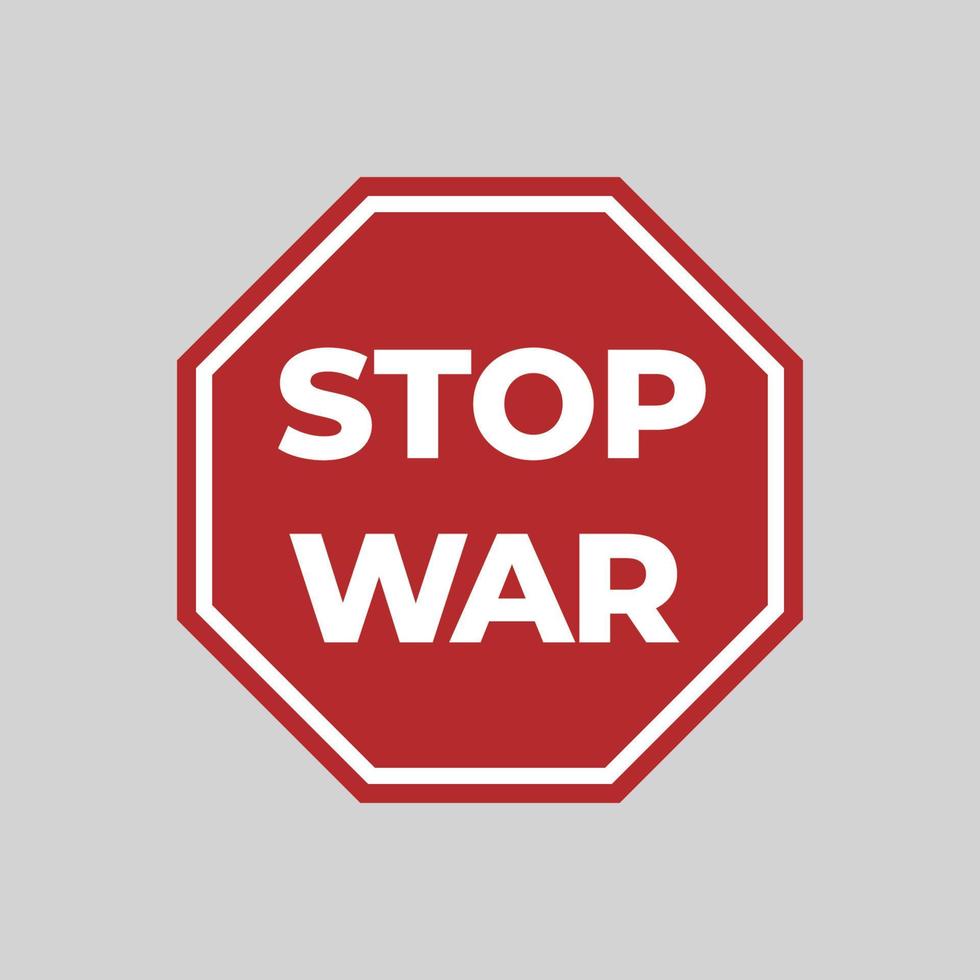 STOP
WAR