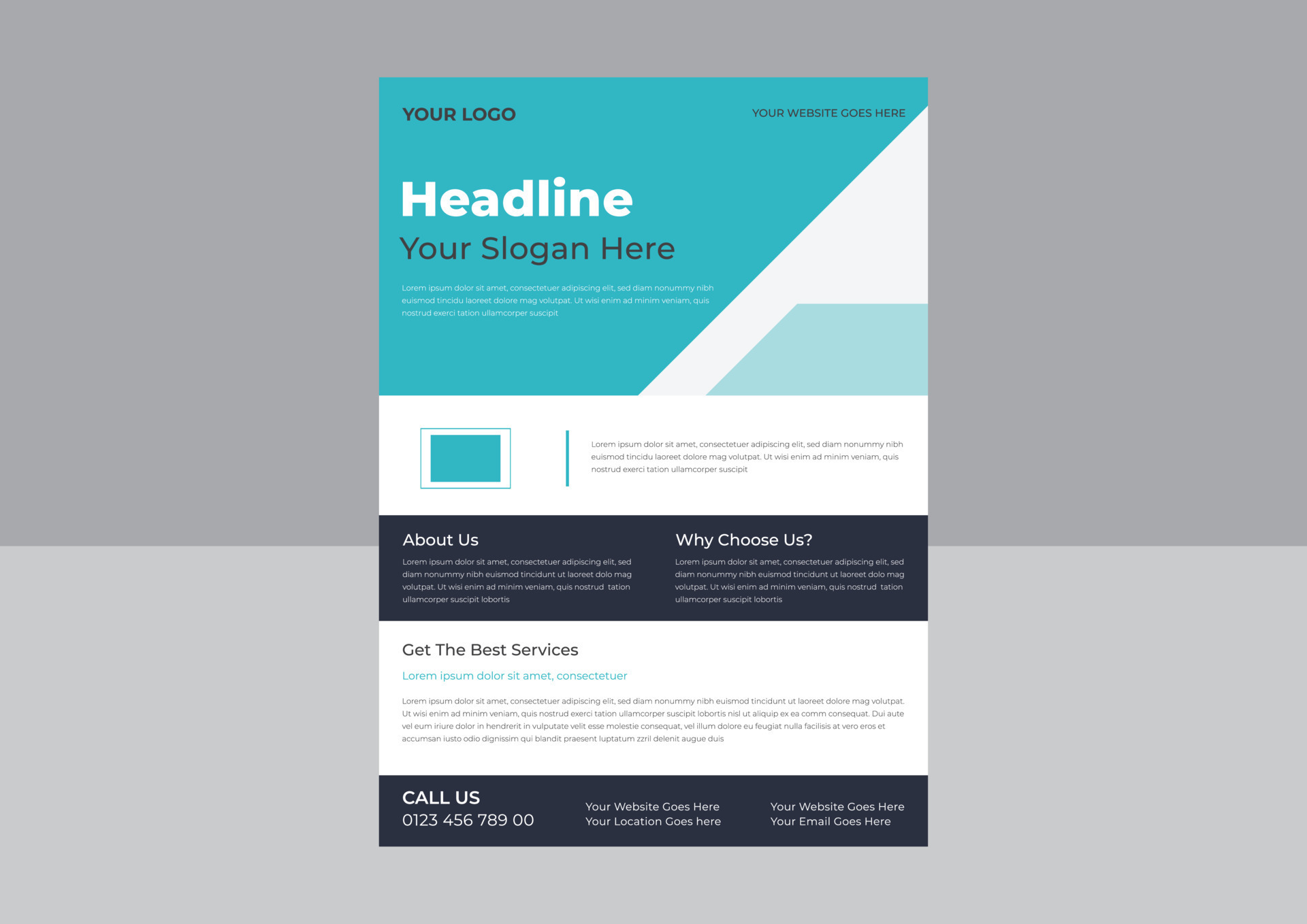 YOUR LOGO

YOUR WEBSITE GOES HERE

Headline

Your Slogan Here

Lorem ipsum dolor sit amet, consectetuer adipiscing elit, sed diam nonummy nibh euismod tincidu laoreet dolore mag volutpat. Ut wisi enim ad minim veniam, quis nostrud exerci tation ullamcorper suscipit

Lorem ipsum dolor sit amet, consectetuer adipiscing elit, sed diam nonummy nibh euismod tincidu laoreet dolore mag volutpat. Ut wisi enim ad minim veniam, quis nostrud exerci tation ullamcorper suscipit

About Us

Lorem ipsum dolor sit amet, consectetuer adipiscing elit, sed diam nonummy nibh euismod tincidunt ut laoreet dolo mag volutpat. Ut wisi enim ad minim veniam, quis nostrud tation ullamcorper suscipit lobortis

Why Choose Us?

Lorem ipsum dolor sit amet, consectetuer adipiscing elit, sed diam nonummy nibh euismod tincidunt ut laoreet dolo mag volutpat. Ut wisi enim ad minim veniam, quis nostrud tation ullamcorper suscipit lobortis

Get The Best Services

Lorem ipsum dolor sit amet, consectetuer

Lorem ipsum dolor sit amet, consectetuer adipiscing elit, sed diam nonummy nibh euismod tincidunt ut laoreet dolore mag volutpat. Ut wisi enim ad minim veniam, quis nostrud exerci tation ullamcorper suscipit lobortis nisl ut aliquip ex ea comm consequat. Dui aute vel eum iriure dolor in hendrerit in vulputate velit esse molestie consequat, vel illum dolore eu feugiat nulla facilisis at vero eros et accumsan iusto odio dignissim qui blandit praesent luptatum zzril delenit augue duis

CALL US
0123 456 789 00

Your Website Goes Here
Your Location Goes here

Your Website Goes Here
Your Email Goes Here