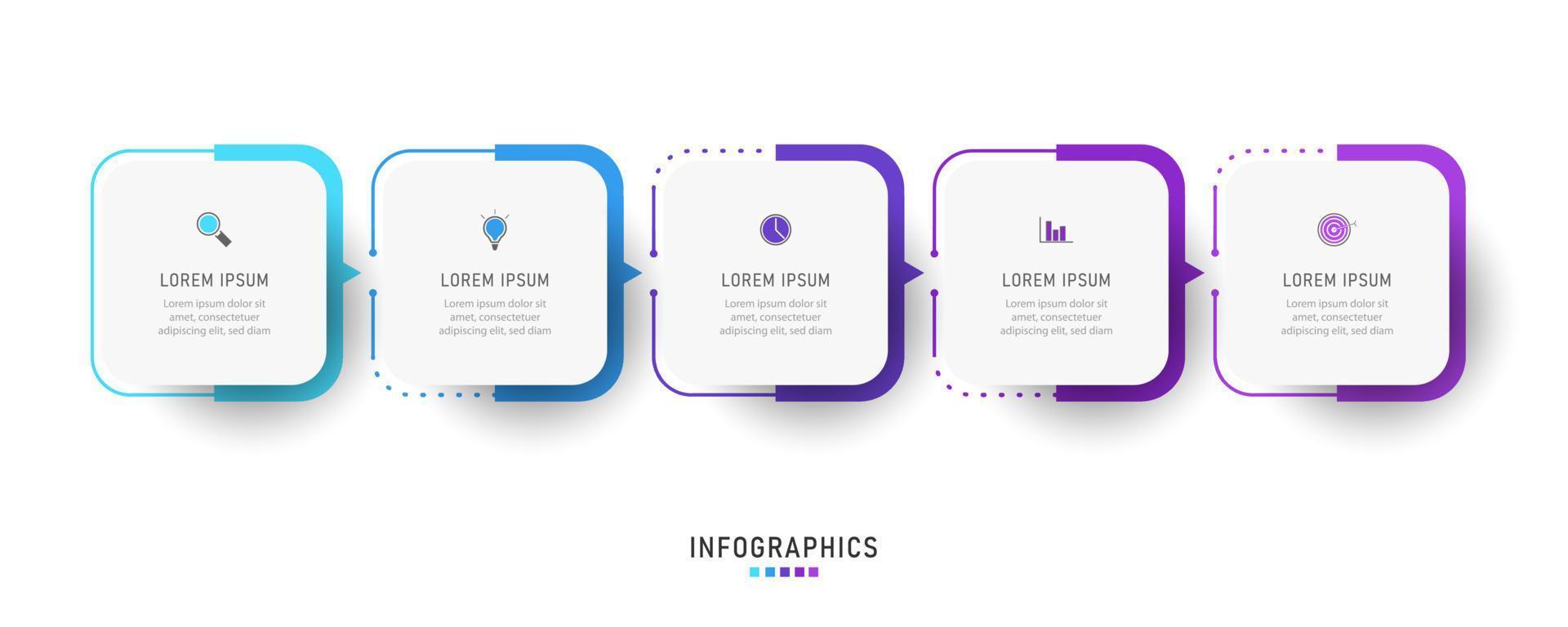 LOREM IPSUM

Lorem ipsum dolor sit amet, consectetuer adipiscing elit, sed diam

LOREM IPSUM

Lorem ipsum dolor sit amet, consectetuer adipiscing elit, sed diam

LOREM IPSUM

Lorem ipsum dolor sit amet, consectetuer adipiscing elit, sed diam

LOREM IPSUM

Lorem ipsum dolor sit amet, consectetuer adipiscing elit, sed diam

LOREM IPSUM

Lorem ipsum dolor sit amet, consectetuer adipiscing elit, sed diam

INFOGRAPHICS