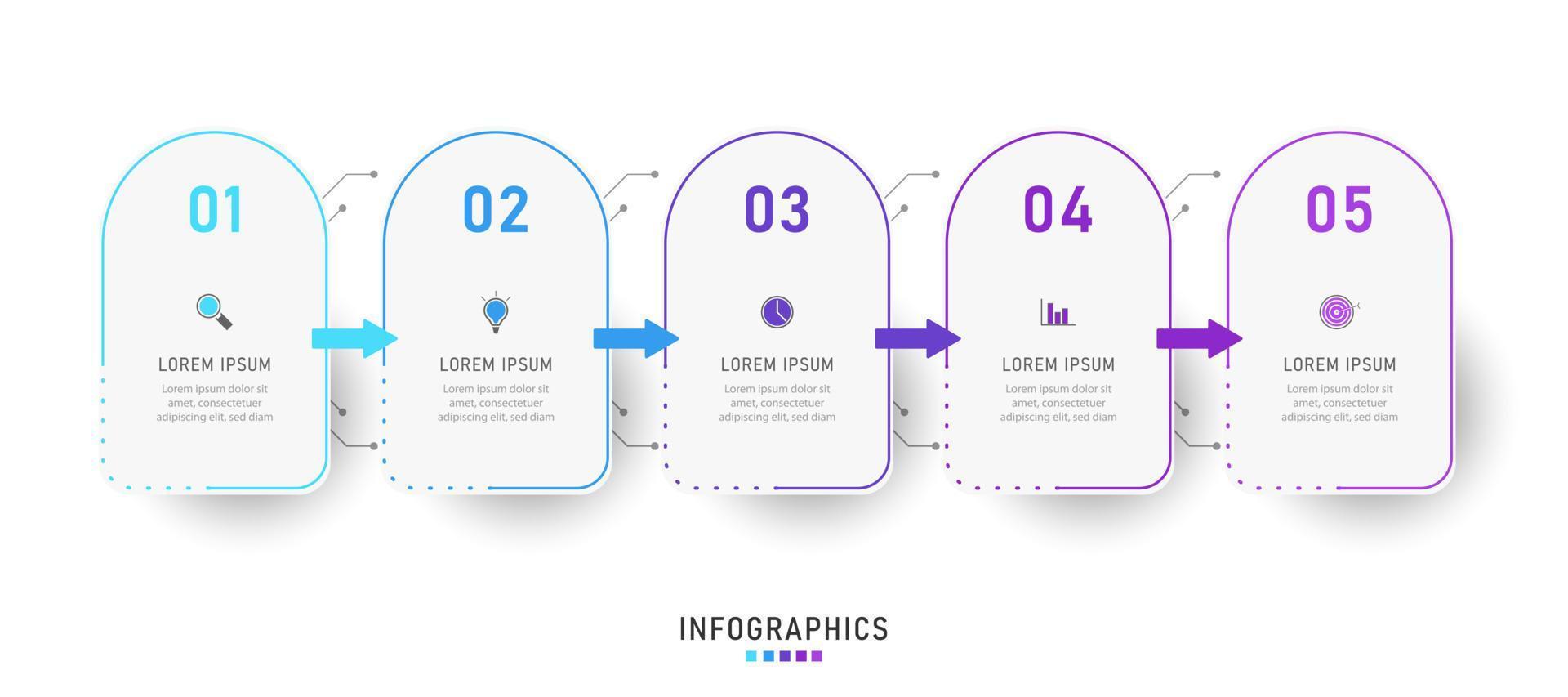 01

LOREM IPSUM

Lorem ipsum dolor sit amet, consectetuer adipiscing elit, sed diam

02

LOREM IPSUM

Lorem ipsum dolor sit amet, consectetuer adipiscing elit, sed diam

03

LOREM IPSUM

Lorem ipsum dolor sit amet, consectetuer adipiscing elit, sed diam

04

LOREM IPSUM

Lorem ipsum dolor sit amet, consectetuer adipiscing elit, sed diam

05

LOREM IPSUM

Lorem ipsum dolor sit amet, consectetuer adipiscing elit, sed diam

INFOGRAPHICS