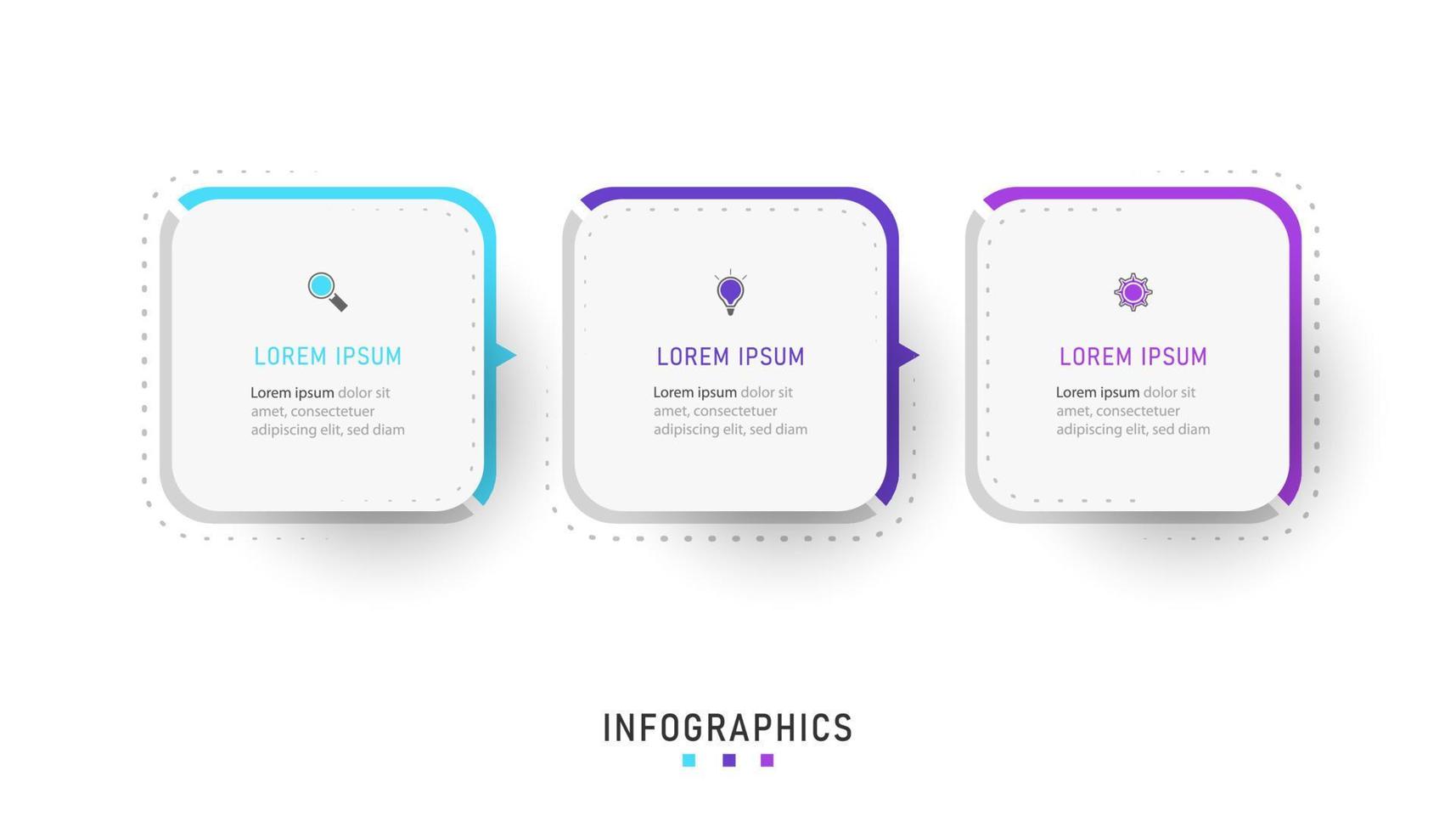 LOREM IPSUM

Lorem ipsum dolor sit amet, consectetuer adipiscing elit, sed diam

LOREM IPSUM

Lorem ipsum dolor sit amet, consectetuer adipiscing elit, sed diam

LOREM IPSUM

Lorem ipsum dolor sit amet, consectetuer adipiscing elit, sed diam

INFOGRAPHICS