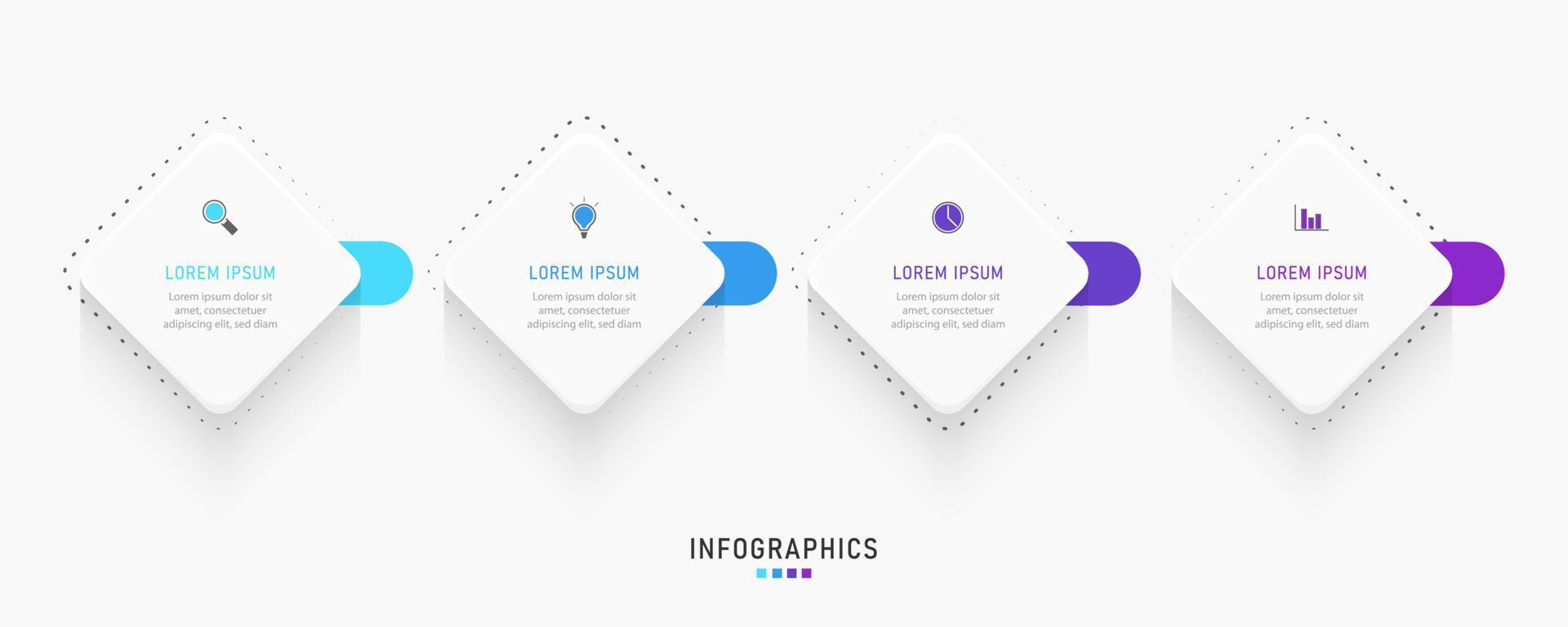 LOREM IPSUM
Lorem ipsum dolor sit amet, consectetuer adipiscing elit, sed diam

LOREM IPSUM
Lorem ipsum dolor sit amet, consectetuer adipiscing elit, sed diam

LOREM IPSUM
Lorem ipsum dolor sit amet, consectetuer adipiscing elit, sed diam

LOREM IPSUM
Lorem ipsum dolor sit amet, consectetuer adipiscing elit, sed diam

INFOGRAPHICS