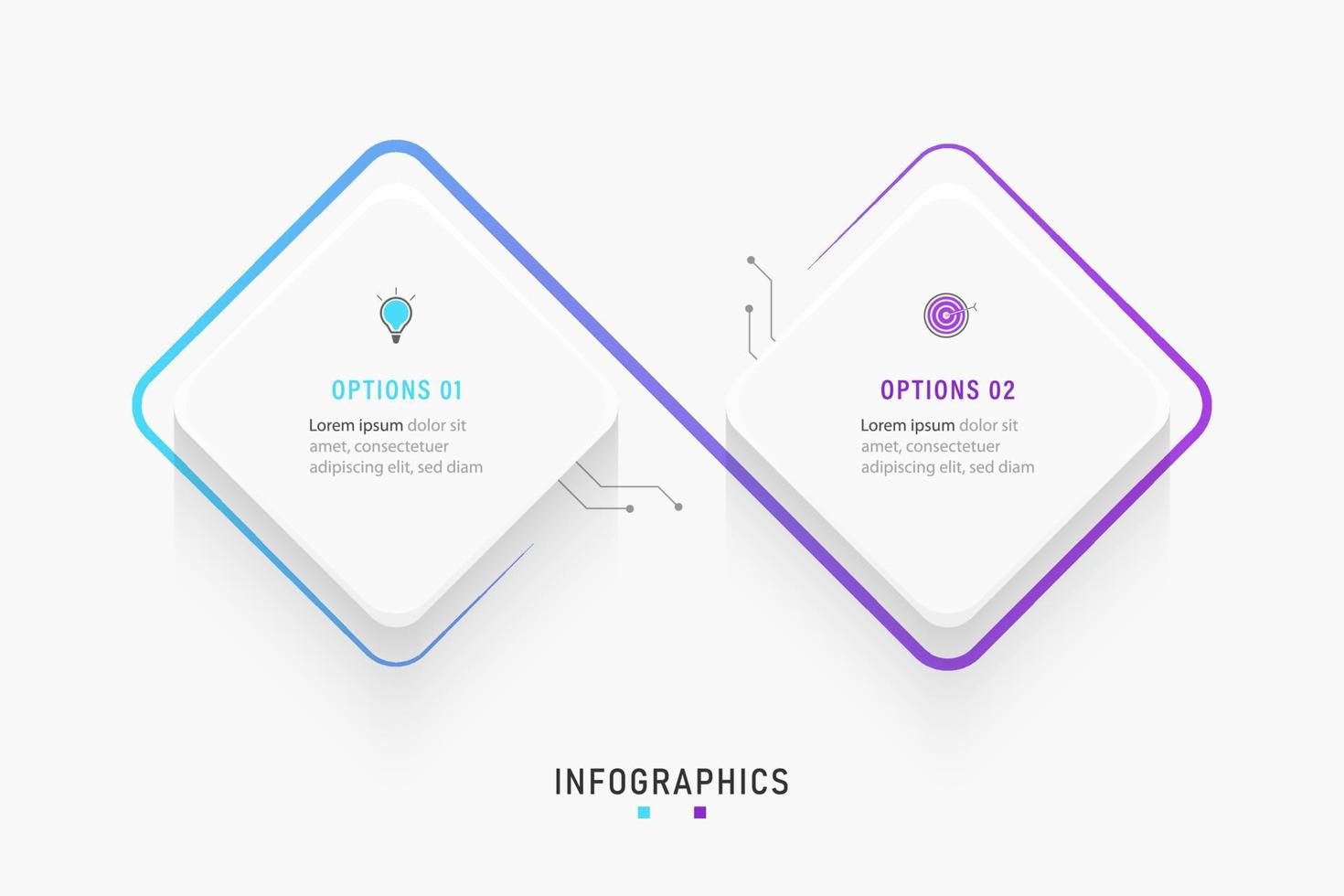 OPTIONS 01

Lorem ipsum dolor sit amet, consectetuer adipiscing elit, sed diam

OPTIONS 02

Lorem ipsum dolor sit amet, consectetuer adipiscing elit, sed diam

INFOGRAPHICS