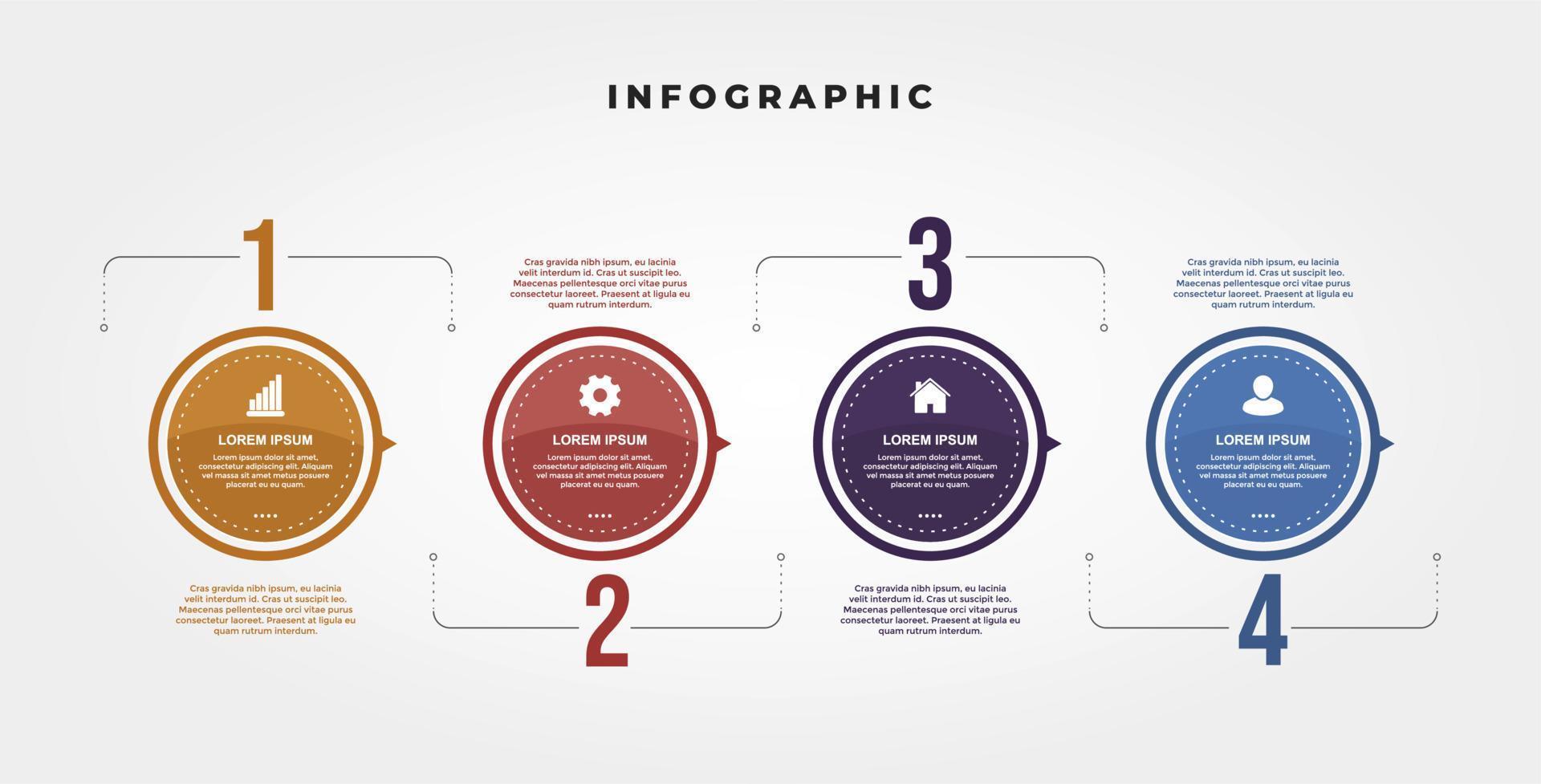 INFOGRAPHIC

1

LOREM IPSUM

Lorem ipsum dolor sit amet, consectetur adipiscing elit. Aliquam vel massa sit amet metus posuere placerat eu eu quam.

Cras gravida nibh ipsum, eu lacinia velit interdum id. Cras ut suscipit leo. Maecenas pellentesque orci vitae purus consectetur laoreet. Praesent at ligula eu quam rutrum interdum.

Cras gravida nibh ipsum, eu lacinia velit interdum id. Cras ut suscipit leo. Maecenas pellentesque orci vitae purus consectetur laoreet. Praesent at ligula eu quam rutrum interdum.

LOREM IPSUM

Lorem ipsum dolor sit amet, consectetur adipiscing elit. Aliquam vel massa sit amet metus posuere placerat eu eu quam.

2

3

LOREM IPSUM

Lorem ipsum dolor sit amet, consectetur adipiscing elit. Aliquam vel massa sit amet metus posuere placerat eu eu quam.

Cras gravida nibh ipsum, eu lacinia velit interdum id. Cras ut suscipit leo. Maecenas pellentesque orci vitae purus consectetur laoreet. Praesent at ligula eu quam rutrum interdum.

Cras gravida nibh ipsum, eu lacinia velit interdum id. Cras ut suscipit leo. Maecenas pellentesque orci vitae purus consectetur laoreet. Praesent at ligula eu quam rutrum interdum.

LOREM IPSUM

Lorem ipsum dolor sit amet, consectetur adipiscing elit. Aliquam vel massa sit amet metus posuere placerat eu eu quam.

4