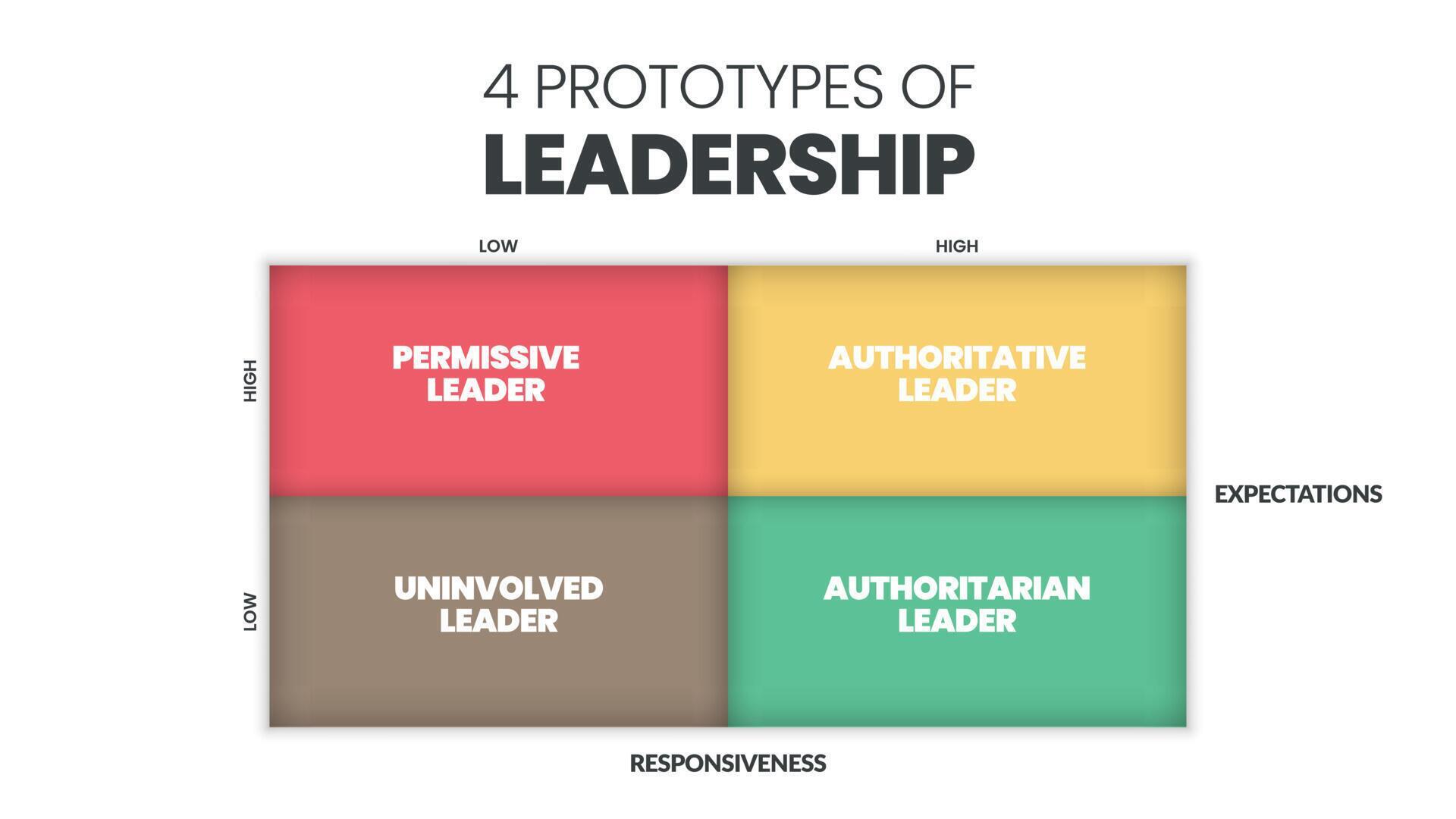 4 PROTOTYPES OF
LEADERSHIP

LOW
HIGH

HIGH
LOW

PERMISSIVE LEADER
AUTHORITATIVE LEADER
UNINVOLVED LEADER
AUTHORITARIAN LEADER

EXPECTATIONS

RESPONSIVENESS