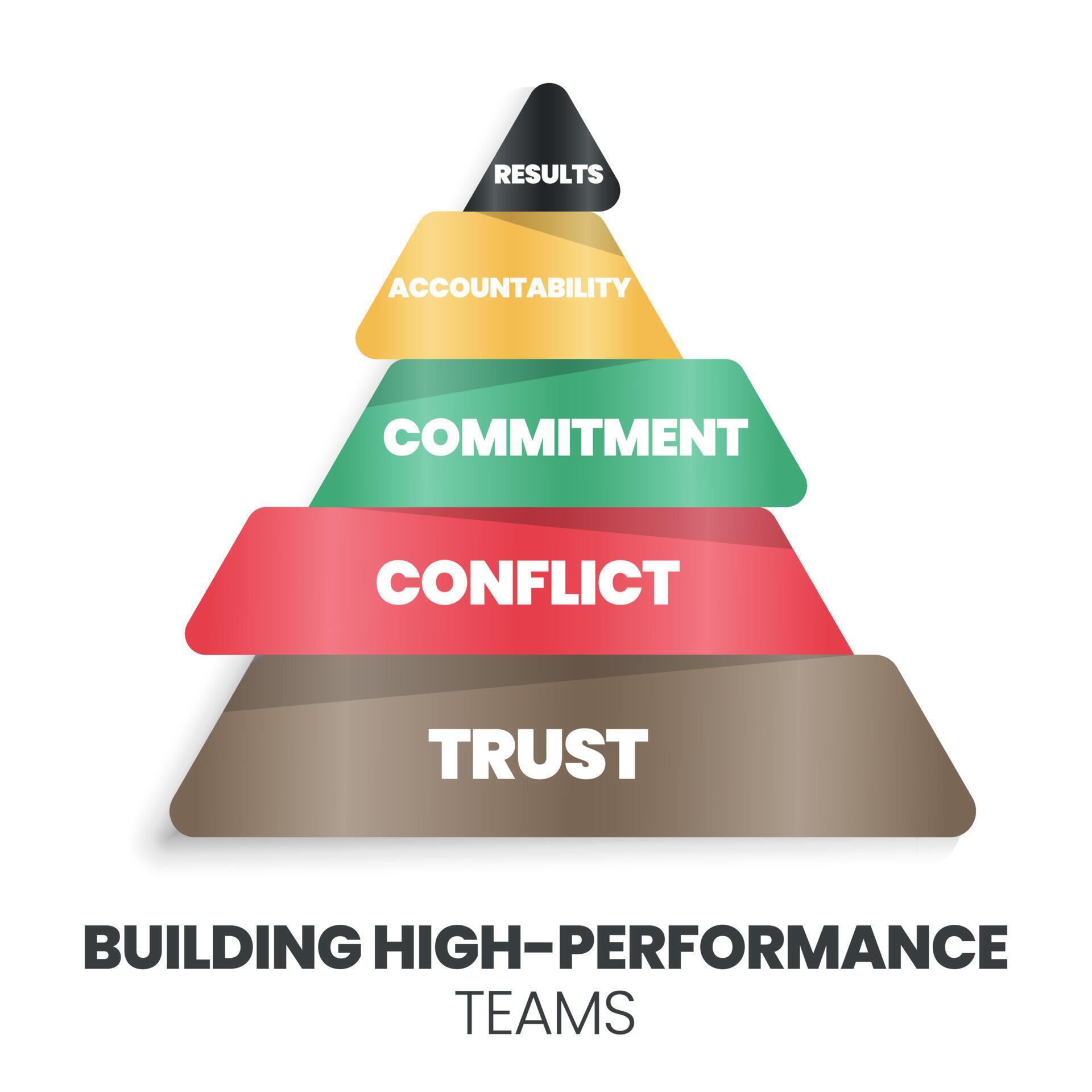 RESULTS

ACCOUNTABILITY

COMMITMENT

CONFLICT

TRUST

BUILDING HIGH-PERFORMANCE
TEAMS