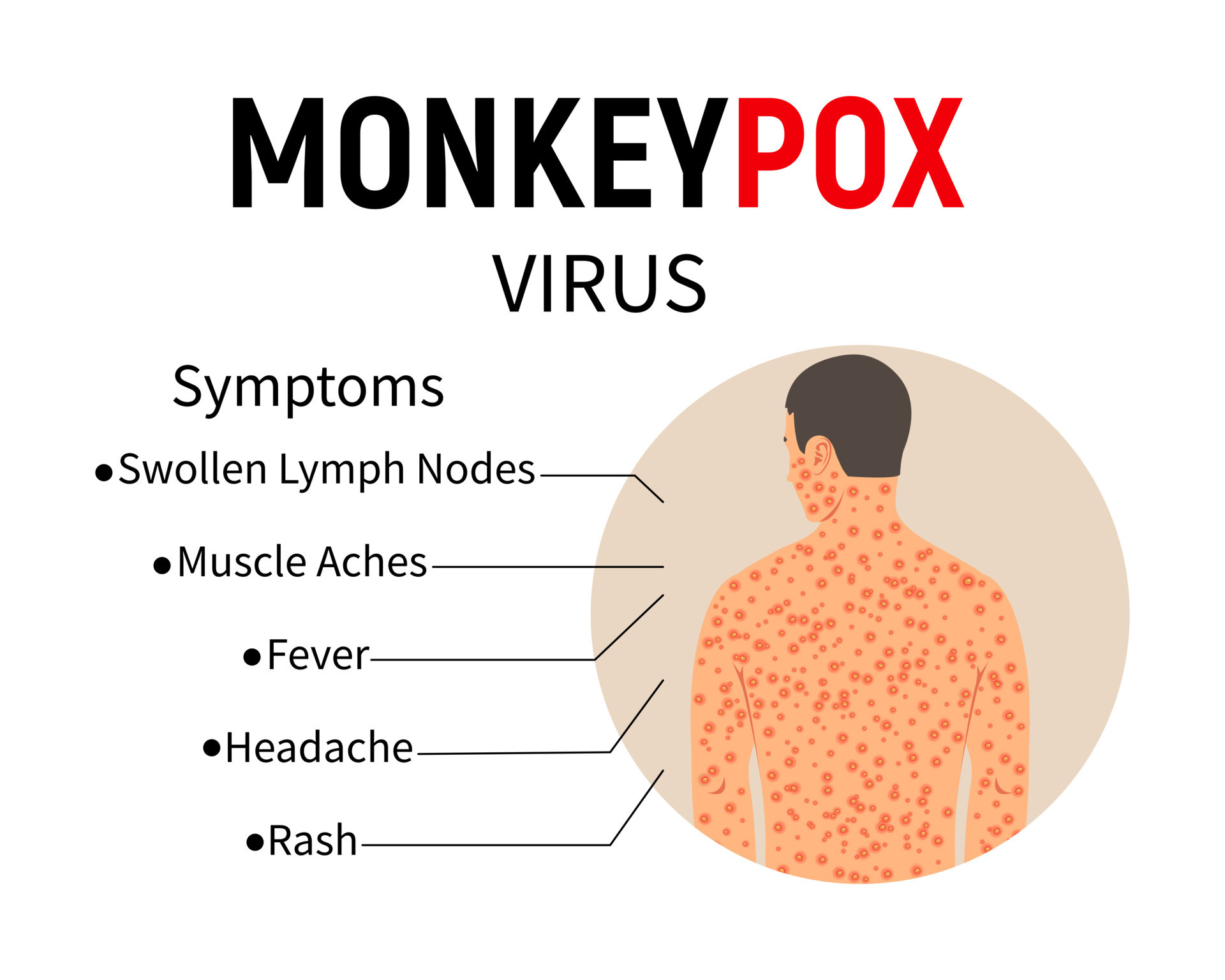 MONKEYPOX
VIRUS

Symptoms

• Swollen Lymph Nodes
• Muscle Aches
• Fever
• Headache
• Rash