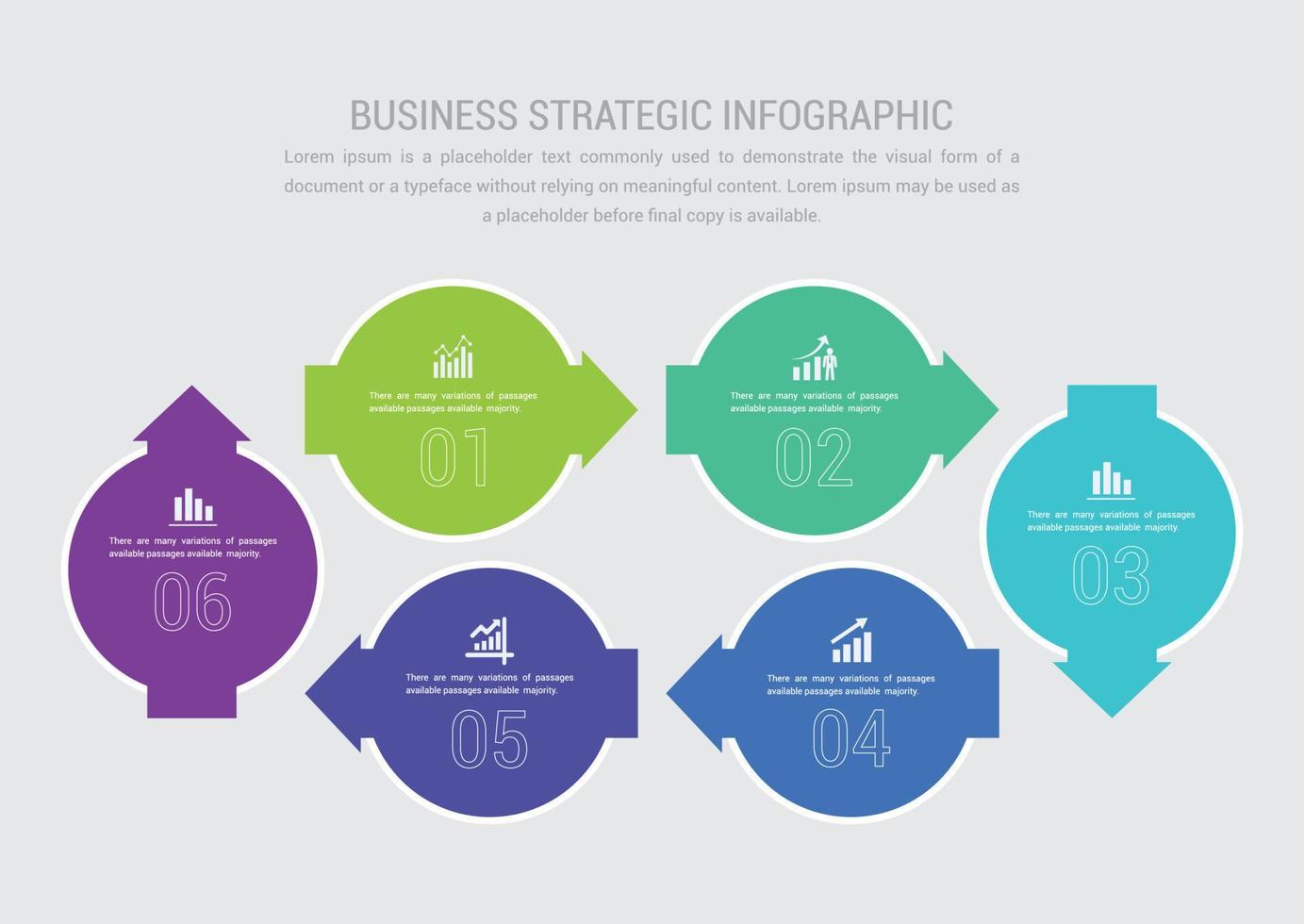 BUSINESS STRATEGIC INFOGRAPHIC

Lorem ipsum is a placeholder text commonly used to demonstrate the visual form of a document or a typeface without relying on meaningful content. Lorem ipsum may be used as a placeholder before final copy is available.

There are many variations of passages available passages available majority.

01

There are many variations of passages available passages available majority.

02

There are many variations of passages available passages available majority.

03

There are many variations of passages available passages available majority.

04

There are many variations of passages available passages available majority.

05

There are many variations of passages available passages available majority.

06