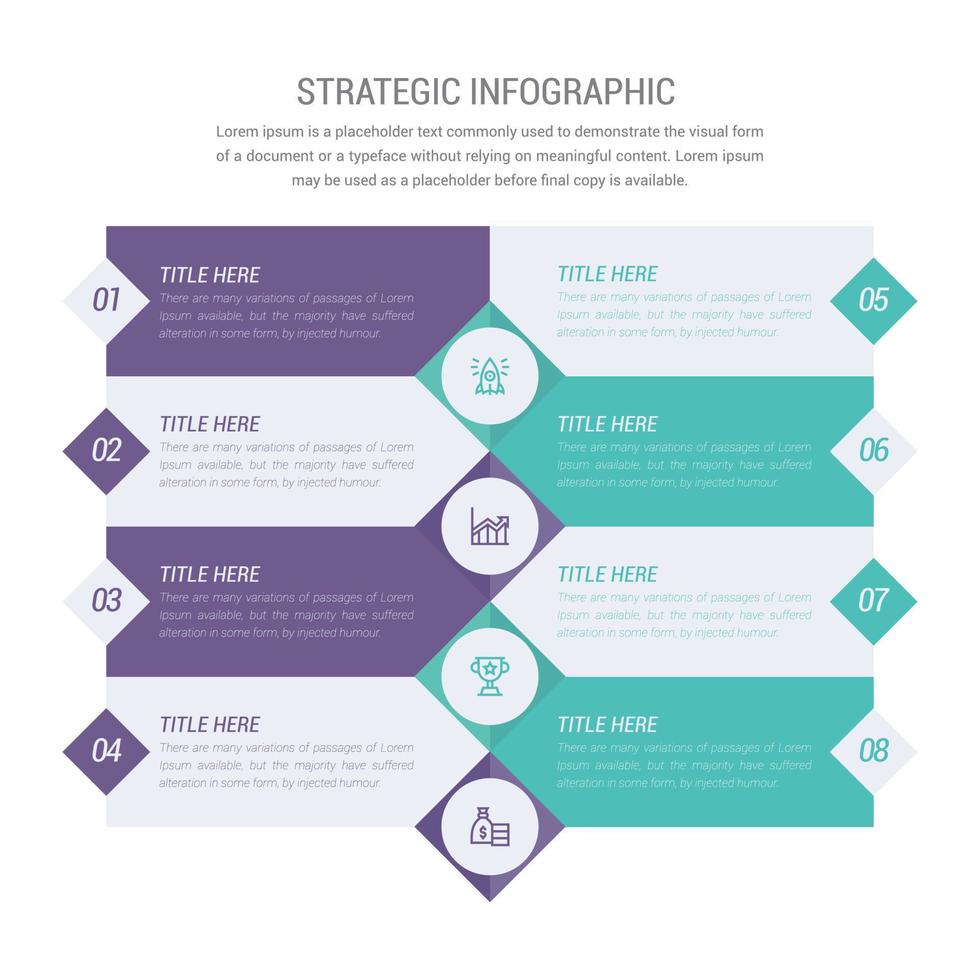 STRATEGIC INFOGRAPHIC

Lorem ipsum is a placeholder text commonly used to demonstrate the visual form of a document or a typeface without relying on meaningful content. Lorem ipsum may be used as a placeholder before final copy is available.

01

TITLE HERE

There are many variations of passages of Lorem Ipsum available, but the majority have suffered alteration in some form, by injected humour.

02

TITLE HERE

There are many variations of passages of Lorem Ipsum available, but the majority have suffered alteration in some form, by injected humour.

03

TITLE HERE

There are many variations of passages of Lorem Ipsum available, but the majority have suffered alteration in some form, by injected humour.

04

TITLE HERE

There are many variations of passages of Lorem Ipsum available, but the majority have suffered alteration in some form, by injected humour.

TITLE HERE

There are many variations of passages of Lorem Ipsum available, but the majority have suffered alteration in some form, by injected humour.

05

TITLE HERE

There are many variations of passages of Lorem Ipsum available, but the majority have suffered alteration in some form, by injected humour.

06

TITLE HERE

There are many variations of passages of Lorem Ipsum available, but the majority have suffered alteration in some form, by injected humour.

07

TITLE HERE

There are many variations of passages of Lorem Ipsum available, but the majority have suffered alteration in some form, by injected humour.

08