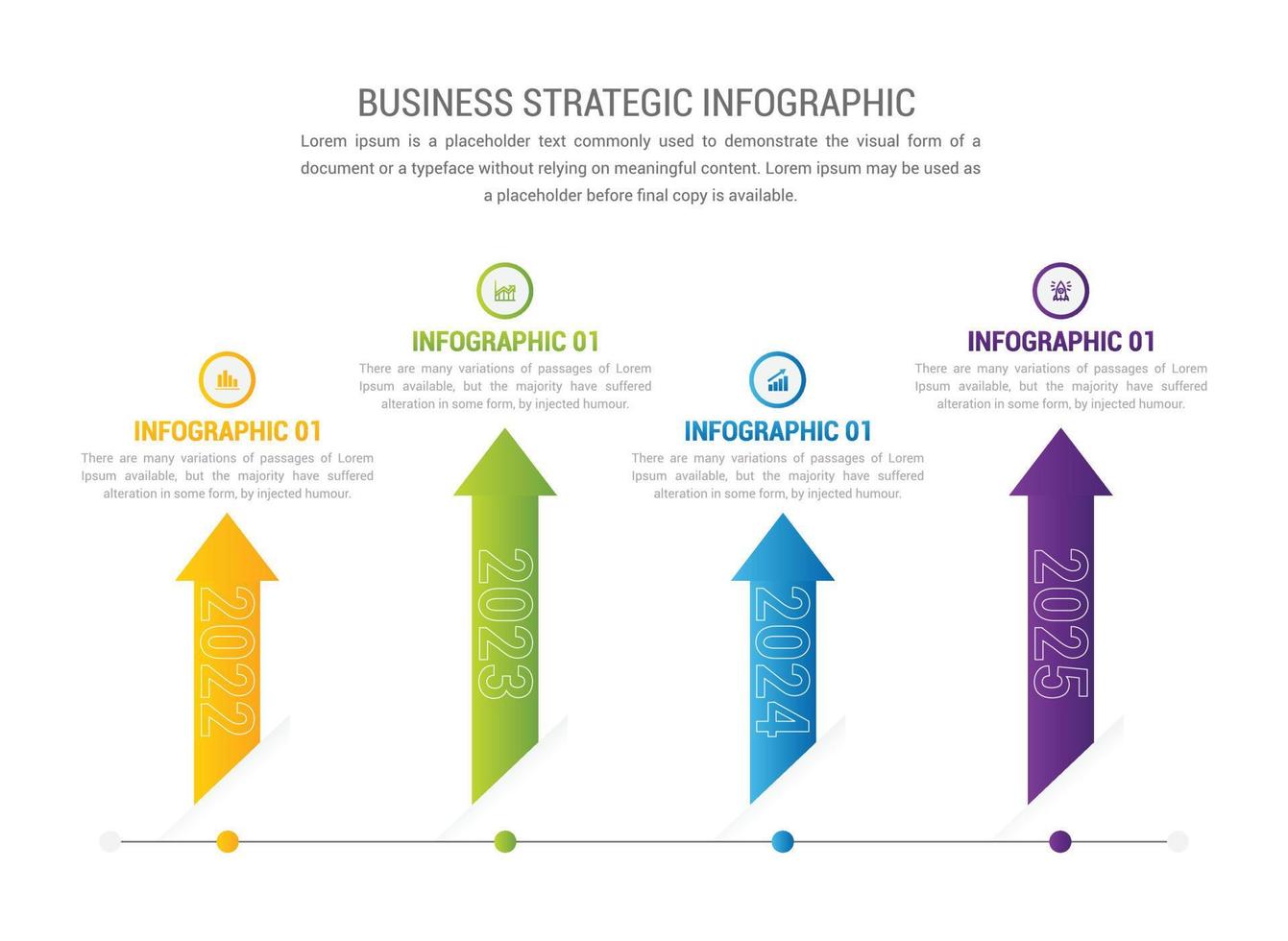 BUSINESS STRATEGIC INFOGRAPHIC

Lorem ipsum is a placeholder text commonly used to demonstrate the visual form of a document or a typeface without relying on meaningful content. Lorem ipsum may be used as a placeholder before final copy is available.

INFOGRAPHIC 01

There are many variations of passages of Lorem Ipsum available, but the majority have suffered alteration in some form, by injected humour.

2022

INFOGRAPHIC 01

There are many variations of passages of Lorem Ipsum available, but the majority have suffered alteration in some form, by injected humour.

2023

INFOGRAPHIC 01

There are many variations of passages of Lorem Ipsum available, but the majority have suffered alteration in some form, by injected humour.

2024

INFOGRAPHIC 01

There are many variations of passages of Lorem Ipsum available, but the majority have suffered alteration in some form, by injected humour.

2025